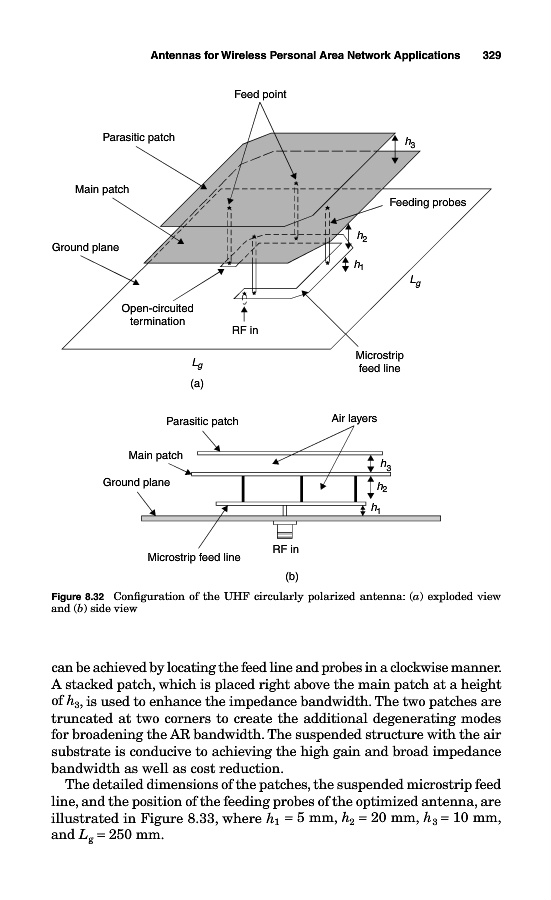 Antennas for Wireless Personal Area Network Applications 329

Feed point

Parasitic patch

$h_3$

Main patch

Feeding probes

$h_2$

Ground plane

$h_1$

$L_g$

Open-circuited termination

RF in

Microstrip feed line

$L_g$

(a)

Parasitic patch

Air layers

Main patch

$h_3$

Ground plane

$h_2$

$h_1$

Microstrip feed line

RF in

(b)

Figure 8.32 Configuration of the UHF circularly polarized antenna: (a) exploded view and (b) side view

can be achieved by locating the feed line and probes in a clockwise manner. A stacked patch, which is placed right above the main patch at a height of $h_3$, is used to enhance the impedance bandwidth. The two patches are truncated at two corners to create the additional degenerating modes for broadening the AR bandwidth. The suspended structure with the air substrate is conducive to achieving the high gain and broad impedance bandwidth as well as cost reduction.

The detailed dimensions of the patches, the suspended microstrip feed line, and the position of the feeding probes of the optimized antenna, are illustrated in Figure 8.33, where $h_1 = 5$ mm, $h_2 = 20$ mm, $h_3 = 10$ mm, and $L_g = 250$ mm.