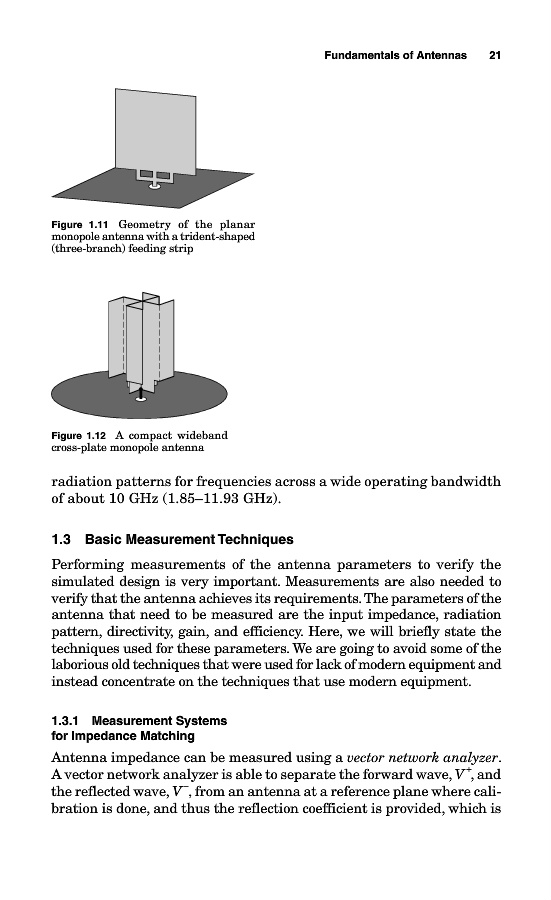 Fundamentals of Antennas 21

Figure 1.11 Geometry of the planar monopole antenna with a trident-shaped (three-branch) feeding strip

Figure 1.12 A compact wideband cross-plate monopole antenna

radiation patterns for frequencies across a wide operating bandwidth of about 10 GHz (1.85–11.93 GHz).

1.3 Basic Measurement Techniques

Performing measurements of the antenna parameters to verify the simulated design is very important. Measurements are also needed to verify that the antenna achieves its requirements. The parameters of the antenna that need to be measured are the input impedance, radiation pattern, directivity, gain, and efficiency. Here, we will briefly state the techniques used for these parameters. We are going to avoid some of the laborious old techniques that were used for lack of modern equipment and instead concentrate on the techniques that use modern equipment.

1.3.1 Measurement Systems for Impedance Matching

Antenna impedance can be measured using a vector network analyzer. A vector network analyzer is able to separate the forward wave, $V^+$, and the reflected wave, $V^-$, from an antenna at a reference plane where calibration is done, and thus the reflection coefficient is provided, which is