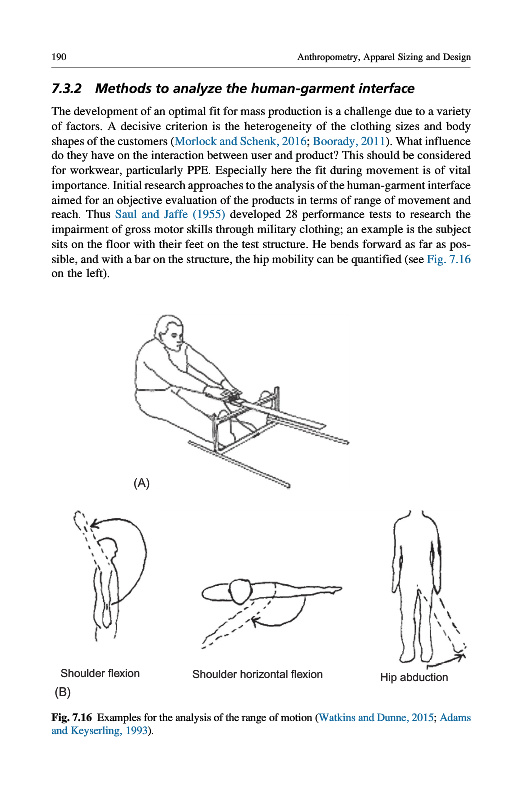 190 Anthropometry, Apparel Sizing and Design

7.3.2 Methods to analyze the human-garment interface

The development of an optimal fit for mass production is a challenge due to a variety of factors. A decisive criterion is the heterogeneity of the clothing sizes and body shapes of the customers (Morlock and Schenk, 2016; Boorady, 2011). What influence do they have on the interaction between user and product? This should be considered for workwear, particularly PPE. Especially here the fit during movement is of vital importance. Initial research approaches to the analysis of the human-garment interface aimed for an objective evaluation of the products in terms of range of movement and reach. Thus Saul and Jaffe (1955) developed 28 performance tests to research the impairment of gross motor skills through military clothing; an example is the subject sits on the floor with their feet on the test structure. He bends forward as far as possible, and with a bar on the structure, the hip mobility can be quantified (see Fig. 7.16 on the left).

(A)

Shoulder flexion

Shoulder horizontal flexion

Hip abduction

(B)

Fig. 7.16 Examples for the analysis of the range of motion (Watkins and Dunne, 2015; Adams and Keyserling, 1993).