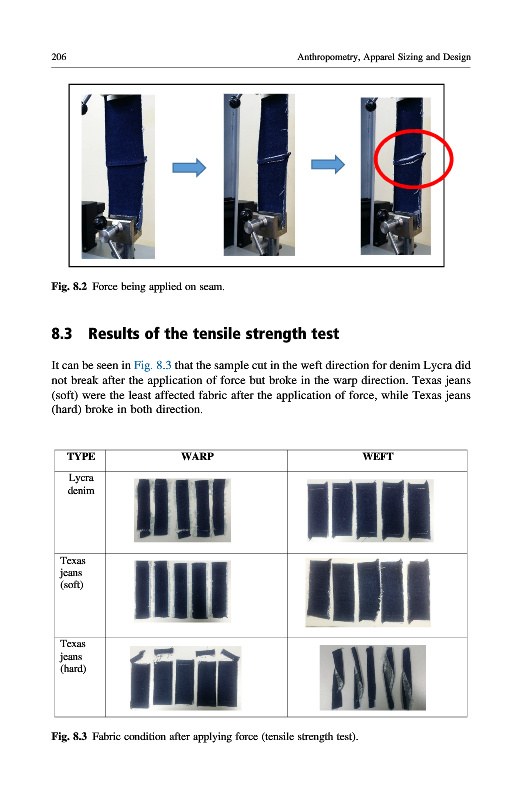 206 Anthropometry, Apparel Sizing and Design

Fig. 8.2 Force being applied on seam.

8.3 Results of the tensile strength test

It can be seen in Fig. 8.3 that the sample cut in the weft direction for denim Lycra did not break after the application of force but broke in the warp direction. Texas jeans (soft) were the least affected fabric after the application of force, while Texas jeans (hard) broke in both direction.

| TYPE | WARP | WEFT |
|---|---|---|
| Lycra denim | | |
| Texas jeans (soft) | | |
| Texas jeans (hard) | | |

Fig. 8.3 Fabric condition after applying force (tensile strength test).