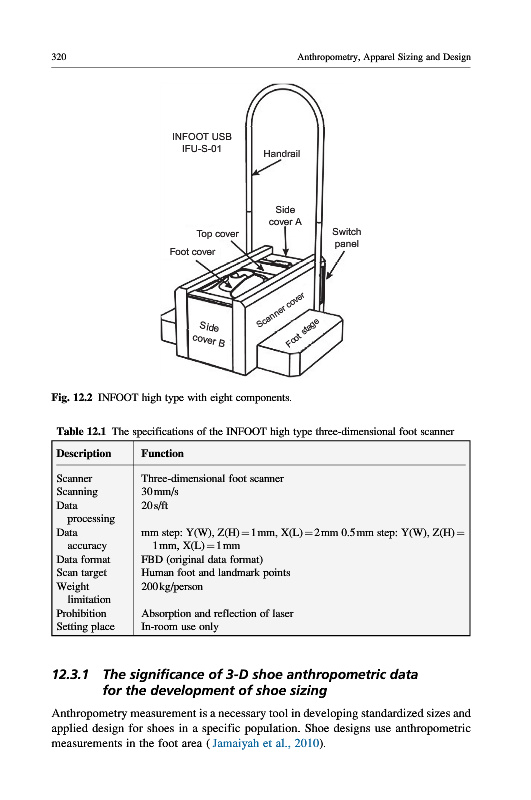 320 Anthropometry, Apparel Sizing and Design

INFOOT USB IFU-S-01

Handrail

Side cover A

Top cover

Switch panel

Foot cover

Scanner cover

Side cover B

Foot stage

Fig. 12.2 INFOOT high type with eight components.

Table 12.1 The specifications of the INFOOT high type three-dimensional foot scanner

| Description | Function |
|---|---|
| Scanner | Three-dimensional foot scanner |
| Scanning | 30 mm/s |
| Data processing | 20 s/ft |
| Data accuracy | mm step: Y(W), Z(H) = 1 mm, X(L) = 2 mm 0.5 mm step: Y(W), Z(H) = 1 mm, X(L) = 1 mm |
| Data format | FBD (original data format) |
| Scan target | Human foot and landmark points |
| Weight limitation | 200 kg/person |
| Prohibition | Absorption and reflection of laser |
| Setting place | In-room use only |

12.3.1 The significance of 3-D shoe anthropometric data for the development of shoe sizing

Anthropometry measurement is a necessary tool in developing standardized sizes and applied design for shoes in a specific population. Shoe designs use anthropometric measurements in the foot area (Jamaiyah et al., 2010).