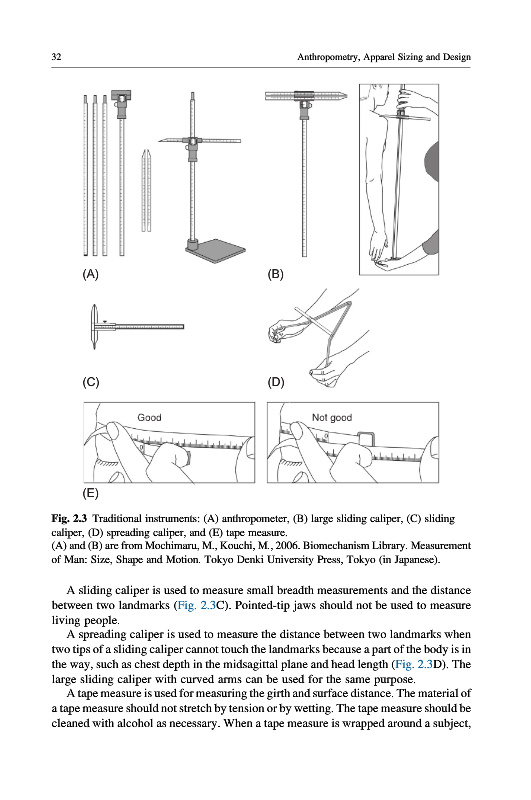 32 Anthropometry, Apparel Sizing and Design

(A)

(B)

(C)

(D)

Good

Not good

(E)

Fig. 2.3 Traditional instruments: (A) anthropometer, (B) large sliding caliper, (C) sliding caliper, (D) spreading caliper, and (E) tape measure.
(A) and (B) are from Mochimaru, M., Kouchi, M., 2006. Biomechanism Library. Measurement of Man: Size, Shape and Motion. Tokyo Denki University Press, Tokyo (in Japanese).

A sliding caliper is used to measure small breadth measurements and the distance between two landmarks (Fig. 2.3C). Pointed-tip jaws should not be used to measure living people.

A spreading caliper is used to measure the distance between two landmarks when two tips of a sliding caliper cannot touch the landmarks because a part of the body is in the way, such as chest depth in the midsagittal plane and head length (Fig. 2.3D). The large sliding caliper with curved arms can be used for the same purpose.

A tape measure is used for measuring the girth and surface distance. The material of a tape measure should not stretch by tension or by wetting. The tape measure should be cleaned with alcohol as necessary. When a tape measure is wrapped around a subject,