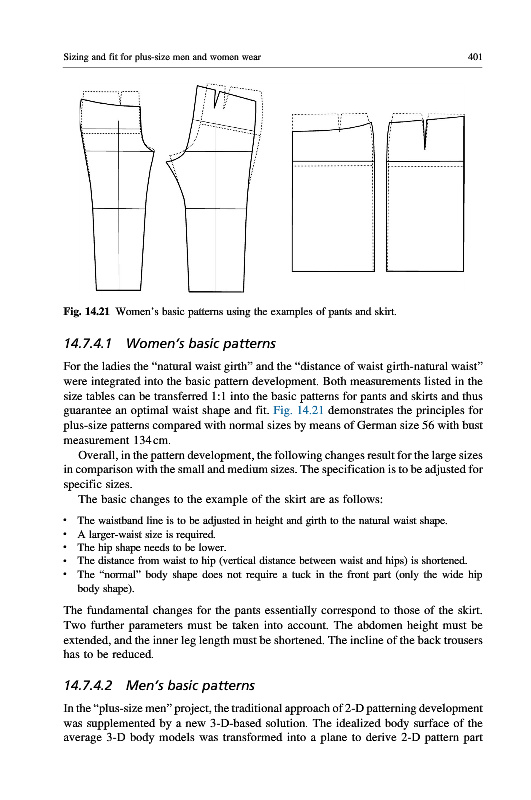 Sizing and fit for plus-size men and women wear 401

Fig. 14.21 Women's basic patterns using the examples of pants and skirt.

14.7.4.1 Women's basic patterns

For the ladies the "natural waist girth" and the "distance of waist girth-natural waist" were integrated into the basic pattern development. Both measurements listed in the size tables can be transferred 1:1 into the basic patterns for pants and skirts and thus guarantee an optimal waist shape and fit. Fig. 14.21 demonstrates the principles for plus-size patterns compared with normal sizes by means of German size 56 with bust measurement 134 cm.

Overall, in the pattern development, the following changes result for the large sizes in comparison with the small and medium sizes. The specification is to be adjusted for specific sizes.

The basic changes to the example of the skirt are as follows:

• The waistband line is to be adjusted in height and girth to the natural waist shape.
• A larger-waist size is required.
• The hip shape needs to be lower.
• The distance from waist to hip (vertical distance between waist and hips) is shortened.
• The "normal" body shape does not require a tuck in the front part (only the wide hip body shape).

The fundamental changes for the pants essentially correspond to those of the skirt. Two further parameters must be taken into account. The abdomen height must be extended, and the inner leg length must be shortened. The incline of the back trousers has to be reduced.

14.7.4.2 Men's basic patterns

In the "plus-size men" project, the traditional approach of 2-D patterning development was supplemented by a new 3-D-based solution. The idealized body surface of the average 3-D body models was transformed into a plane to derive 2-D pattern part