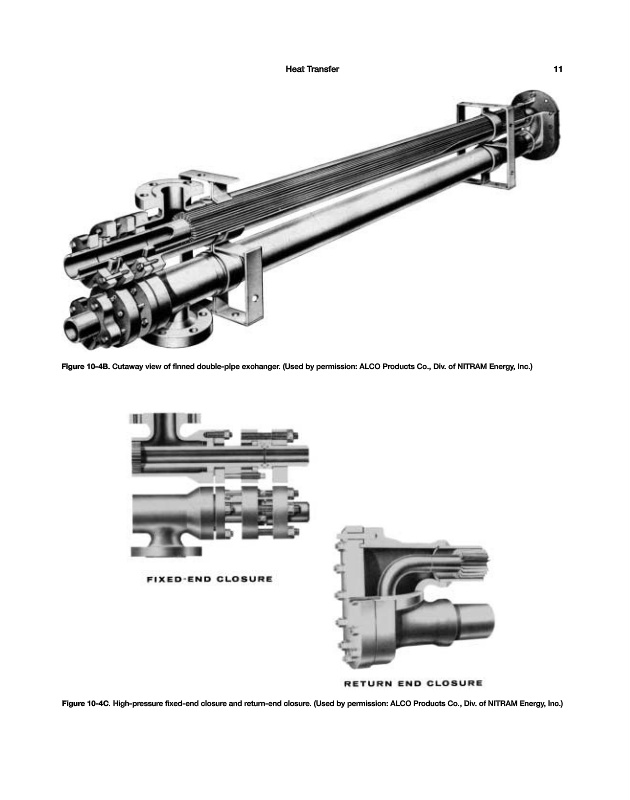 Heat Transfer 11

Figure 10-4B. Cutaway view of finned double-pipe exchanger. (Used by permission: ALCO Products Co., Div. of NITRAM Energy, Inc.)

FIXED-END CLOSURE

RETURN END CLOSURE

Figure 10-4C. High-pressure fixed-end closure and return-end closure. (Used by permission: ALCO Products Co., Div. of NITRAM Energy, Inc.)