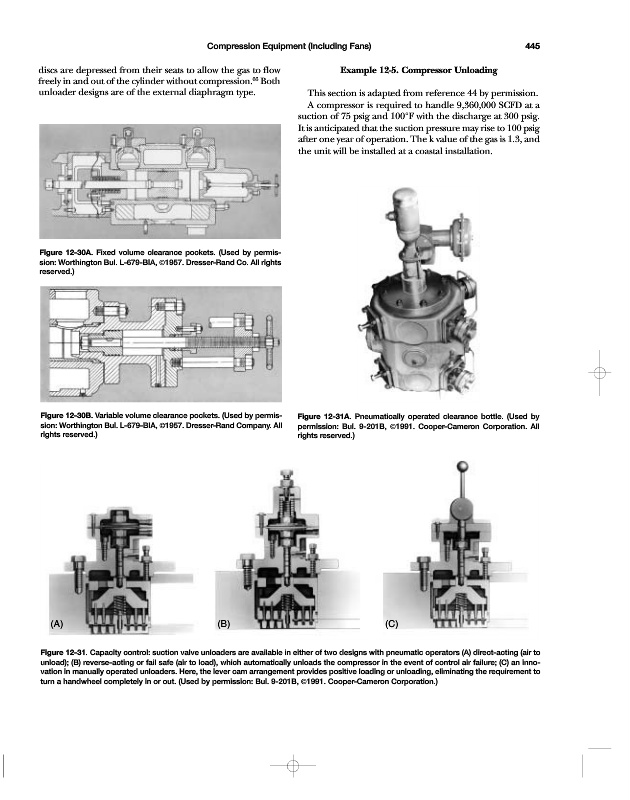 Compression Equipment (Including Fans) 445

discs are depressed from their seats to allow the gas to flow freely in and out of the cylinder without compression.$^{55}$ Both unloader designs are of the external diaphragm type.

Figure 12-30A. Fixed volume clearance pockets. (Used by permission: Worthington Bul. L-679-BIA, ©1957. Dresser-Rand Co. All rights reserved.)

Figure 12-30B. Variable volume clearance pockets. (Used by permission: Worthington Bul. L-679-BIA, ©1957. Dresser-Rand Company. All rights reserved.)

Example 12-5. Compressor Unloading

This section is adapted from reference 44 by permission.

A compressor is required to handle 9,360,000 SCFD at a suction of 75 psig and 100°F with the discharge at 300 psig. It is anticipated that the suction pressure may rise to 100 psig after one year of operation. The k value of the gas is 1.3, and the unit will be installed at a coastal installation.

Figure 12-31A. Pneumatically operated clearance bottle. (Used by permission: Bul. 9-201B, ©1991. Cooper-Cameron Corporation. All rights reserved.)

(A)

(B)

(C)

Figure 12-31. Capacity control: suction valve unloaders are available in either of two designs with pneumatic operators (A) direct-acting (air to unload); (B) reverse-acting or fail safe (air to load), which automatically unloads the compressor in the event of control air failure; (C) an innovation in manually operated unloaders. Here, the lever cam arrangement provides positive loading or unloading, eliminating the requirement to turn a handwheel completely in or out. (Used by permission: Bul. 9-201B, ©1991. Cooper-Cameron Corporation.)