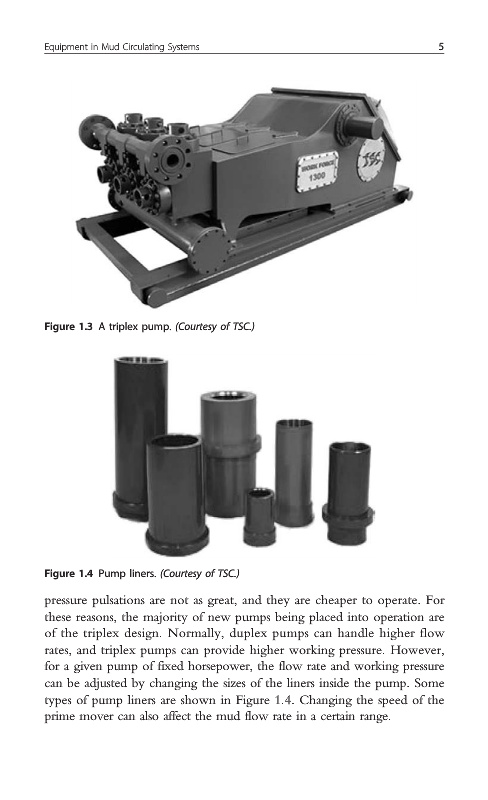 Equipment in Mud Circulating Systems

5

WORK FORCE
1300

TSC

Figure 1.3 A triplex pump. (Courtesy of TSC.)

Figure 1.4 Pump liners. (Courtesy of TSC.)

pressure pulsations are not as great, and they are cheaper to operate. For these reasons, the majority of new pumps being placed into operation are of the triplex design. Normally, duplex pumps can handle higher flow rates, and triplex pumps can provide higher working pressure. However, for a given pump of fixed horsepower, the flow rate and working pressure can be adjusted by changing the sizes of the liners inside the pump. Some types of pump liners are shown in Figure 1.4. Changing the speed of the prime mover can also affect the mud flow rate in a certain range.