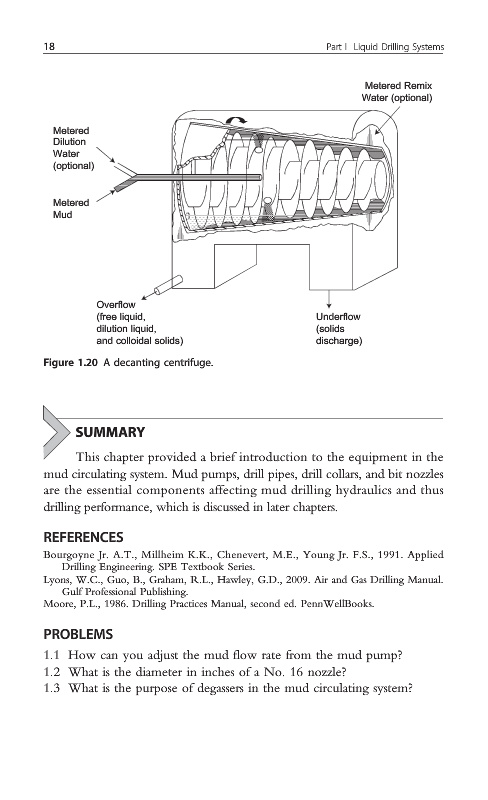 18 Part I Liquid Drilling Systems

Metered Remix Water (optional)

Metered Dilution Water (optional)

Metered Mud

Overflow (free liquid, dilution liquid, and colloidal solids)

Underflow (solids discharge)

Figure 1.20 A decanting centrifuge.

SUMMARY

This chapter provided a brief introduction to the equipment in the mud circulating system. Mud pumps, drill pipes, drill collars, and bit nozzles are the essential components affecting mud drilling hydraulics and thus drilling performance, which is discussed in later chapters.

REFERENCES

Bourgoyne Jr. A.T., Millheim K.K., Chenevert, M.E., Young Jr. F.S., 1991. Applied Drilling Engineering. SPE Textbook Series.
Lyons, W.C., Guo, B., Graham, R.L., Hawley, G.D., 2009. Air and Gas Drilling Manual. Gulf Professional Publishing.
Moore, P.L., 1986. Drilling Practices Manual, second ed. PennWellBooks.

PROBLEMS

1.1 How can you adjust the mud flow rate from the mud pump?
1.2 What is the diameter in inches of a No. 16 nozzle?
1.3 What is the purpose of degassers in the mud circulating system?