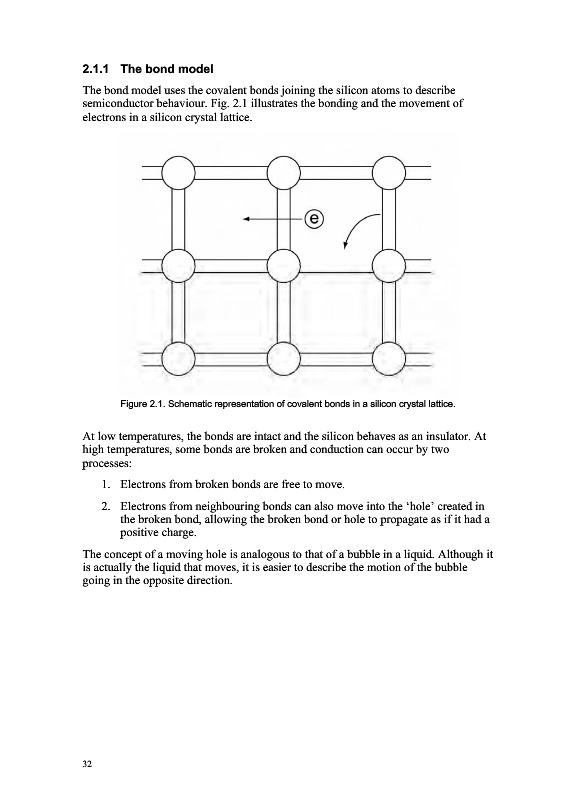 2.1.1 The bond model

The bond model uses the covalent bonds joining the silicon atoms to describe semiconductor behaviour. Fig. 2.1 illustrates the bonding and the movement of electrons in a silicon crystal lattice.

e

Figure 2.1. Schematic representation of covalent bonds in a silicon crystal lattice.

At low temperatures, the bonds are intact and the silicon behaves as an insulator. At high temperatures, some bonds are broken and conduction can occur by two processes:

1. Electrons from broken bonds are free to move.

2. Electrons from neighbouring bonds can also move into the 'hole' created in the broken bond, allowing the broken bond or hole to propagate as if it had a positive charge.

The concept of a moving hole is analogous to that of a bubble in a liquid. Although it is actually the liquid that moves, it is easier to describe the motion of the bubble going in the opposite direction.

32