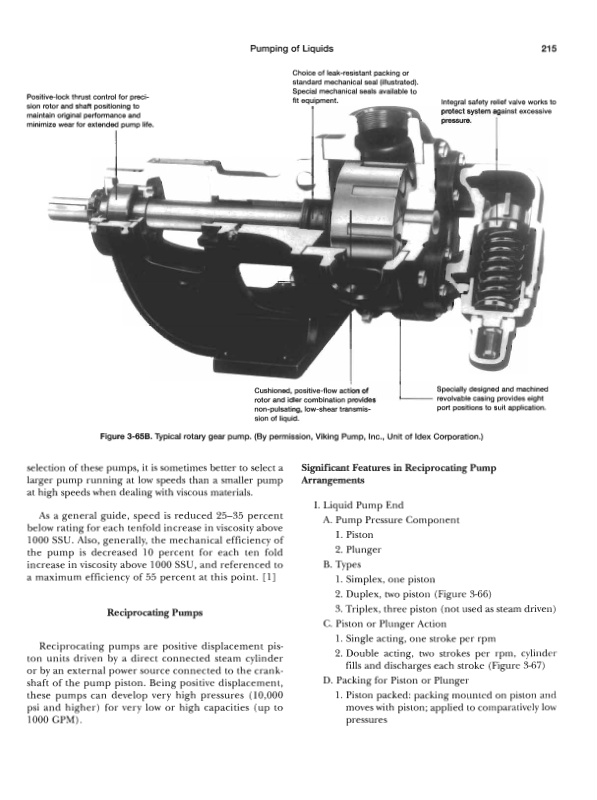 Pumping of Liquids

215

Positive-lock thrust control for precision rotor and shaft positioning to maintain original performance and minimize wear for extended pump life.

Choice of leak-resistant packing or standard mechanical seal (illustrated). Special mechanical seals available to fit equipment.

Integral safety relief valve works to protect system against excessive pressure.

Cushioned, positive-flow action of rotor and idler combination provides non-pulsating, low-shear transmission of liquid.

Specially designed and machined revolvable casing provides eight port positions to suit application.

Figure 3-65B. Typical rotary gear pump. (By permission, Viking Pump, Inc., Unit of Idex Corporation.)

selection of these pumps, it is sometimes better to select a larger pump running at low speeds than a smaller pump at high speeds when dealing with viscous materials.

As a general guide, speed is reduced 25–35 percent below rating for each tenfold increase in viscosity above 1000 SSU. Also, generally, the mechanical efficiency of the pump is decreased 10 percent for each ten fold increase in viscosity above 1000 SSU, and referenced to a maximum efficiency of 55 percent at this point. [1]

Reciprocating Pumps

Reciprocating pumps are positive displacement piston units driven by a direct connected steam cylinder or by an external power source connected to the crankshaft of the pump piston. Being positive displacement, these pumps can develop very high pressures (10,000 psi and higher) for very low or high capacities (up to 1000 GPM).

Significant Features in Reciprocating Pump Arrangements

I. Liquid Pump End
A. Pump Pressure Component
1. Piston
2. Plunger
B. Types
1. Simplex, one piston
2. Duplex, two piston (Figure 3-66)
3. Triplex, three piston (not used as steam driven)
C. Piston or Plunger Action
1. Single acting, one stroke per rpm
2. Double acting, two strokes per rpm, cylinder fills and discharges each stroke (Figure 3-67)
D. Packing for Piston or Plunger
1. Piston packed: packing mounted on piston and moves with piston; applied to comparatively low pressures