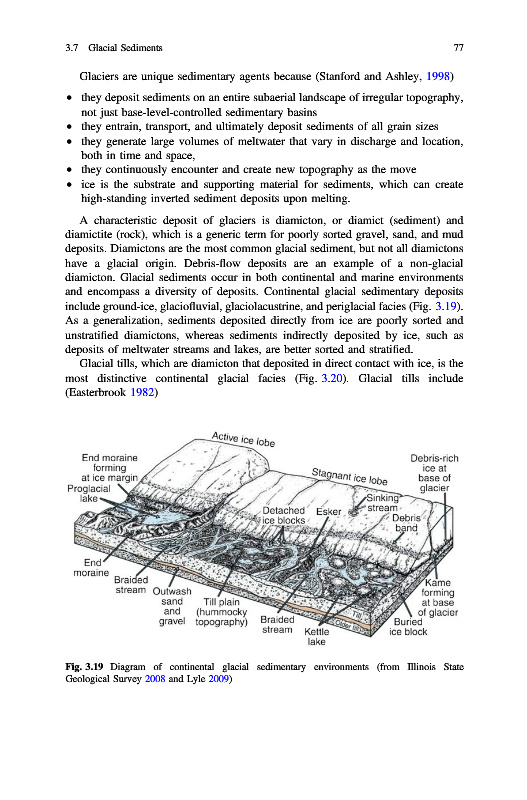 3.7 Glacial Sediments 77

Glaciers are unique sedimentary agents because (Stanford and Ashley, 1998)

• they deposit sediments on an entire subaerial landscape of irregular topography, not just base-level-controlled sedimentary basins
• they entrain, transport, and ultimately deposit sediments of all grain sizes
• they generate large volumes of meltwater that vary in discharge and location, both in time and space,
• they continuously encounter and create new topography as the move
• ice is the substrate and supporting material for sediments, which can create high-standing inverted sediment deposits upon melting.

A characteristic deposit of glaciers is diamicton, or diamict (sediment) and diamictite (rock), which is a generic term for poorly sorted gravel, sand, and mud deposits. Diamictons are the most common glacial sediment, but not all diamictons have a glacial origin. Debris-flow deposits are an example of a non-glacial diamicton. Glacial sediments occur in both continental and marine environments and encompass a diversity of deposits. Continental glacial sedimentary deposits include ground-ice, glaciofluvial, glaciolacustrine, and periglacial facies (Fig. 3.19). As a generalization, sediments deposited directly from ice are poorly sorted and unstratified diamictons, whereas sediments indirectly deposited by ice, such as deposits of meltwater streams and lakes, are better sorted and stratified.

Glacial tills, which are diamicton that deposited in direct contact with ice, is the most distinctive continental glacial facies (Fig. 3.20). Glacial tills include (Easterbrook 1982)

Active ice lobe
End moraine forming at ice margin
Proglacial lake
Stagnant ice lobe
Debris-rich ice at base of glacier
Sinking stream
Detached ice blocks
Esker
Debris band
End moraine
Braided stream
Outwash sand and gravel
Till plain (hummocky topography)
Braided stream
Kettle lake
Till
Older till
Kame forming at base of glacier
Buried ice block

Fig. 3.19 Diagram of continental glacial sedimentary environments (from Illinois State Geological Survey 2008 and Lyle 2009)