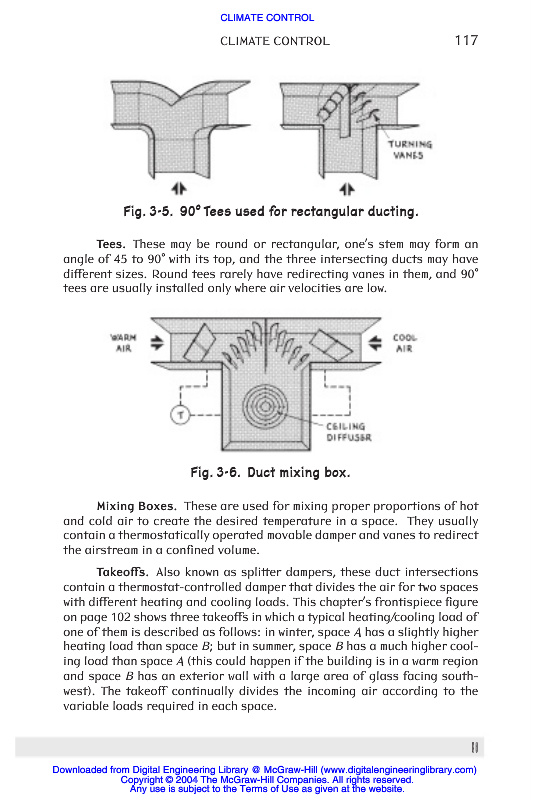 CLIMATE CONTROL

CLIMATE CONTROL 117

TURNING VANES

Fig. 3-5. 90° Tees used for rectangular ducting.

Tees. These may be round or rectangular, one's stem may form an angle of 45 to 90° with its top, and the three intersecting ducts may have different sizes. Round tees rarely have redirecting vanes in them, and 90° tees are usually installed only where air velocities are low.

WARM AIR

COOL AIR

T

CEILING DIFFUSER

Fig. 3-6. Duct mixing box.

Mixing Boxes. These are used for mixing proper proportions of hot and cold air to create the desired temperature in a space. They usually contain a thermostatically operated movable damper and vanes to redirect the airstream in a confined volume.

Takeoffs. Also known as splitter dampers, these duct intersections contain a thermostat-controlled damper that divides the air for two spaces with different heating and cooling loads. This chapter's frontispiece figure on page 102 shows three takeoffs in which a typical heating/cooling load of one of them is described as follows: in winter, space A has a slightly higher heating load than space B; but in summer, space B has a much higher cooling load than space A (this could happen if the building is in a warm region and space B has an exterior wall with a large area of glass facing southwest). The takeoff continually divides the incoming air according to the variable loads required in each space.

Downloaded from Digital Engineering Library @ McGraw-Hill (www.digitalengineeringlibrary.com)
Copyright © 2004 The McGraw-Hill Companies. All rights reserved.
Any use is subject to the Terms of Use as given at the website.