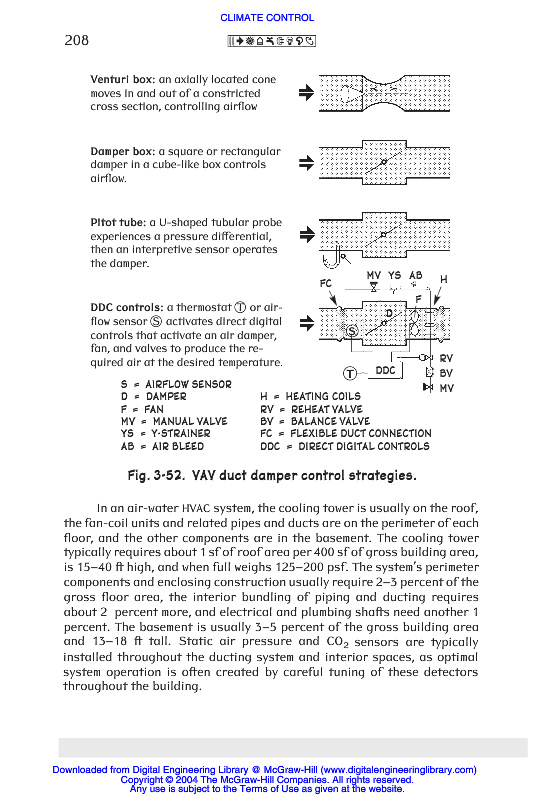 CLIMATE CONTROL

208

Venturi box: an axially located cone moves in and out of a constricted cross section, controlling airflow

Damper box: a square or rectangular damper in a cube-like box controls airflow.

Pitot tube: a U-shaped tubular probe experiences a pressure differential, then an interpretive sensor operates the damper.

DDC controls: a thermostat Ⓣ or airflow sensor Ⓢ activates direct digital controls that activate an air damper, fan, and valves to produce the required air at the desired temperature.

FC MV YS AB H F D S T DDC RV BV MV

S = AIRFLOW SENSOR
D = DAMPER
F = FAN
MV = MANUAL VALVE
YS = Y-STRAINER
AB = AIR BLEED

H = HEATING COILS
RV = REHEAT VALVE
BV = BALANCE VALVE
FC = FLEXIBLE DUCT CONNECTION
DDC = DIRECT DIGITAL CONTROLS

Fig. 3-52. VAV duct damper control strategies.

In an air-water HVAC system, the cooling tower is usually on the roof, the fan-coil units and related pipes and ducts are on the perimeter of each floor, and the other components are in the basement. The cooling tower typically requires about 1 sf of roof area per 400 sf of gross building area, is 15–40 ft high, and when full weighs 125–200 psf. The system's perimeter components and enclosing construction usually require 2–3 percent of the gross floor area, the interior bundling of piping and ducting requires about 2 percent more, and electrical and plumbing shafts need another 1 percent. The basement is usually 3–5 percent of the gross building area and 13–18 ft tall. Static air pressure and $CO_2$ sensors are typically installed throughout the ducting system and interior spaces, as optimal system operation is often created by careful tuning of these detectors throughout the building.

Downloaded from Digital Engineering Library @ McGraw-Hill (www.digitalengineeringlibrary.com)
Copyright © 2004 The McGraw-Hill Companies. All rights reserved.
Any use is subject to the Terms of Use as given at the website.