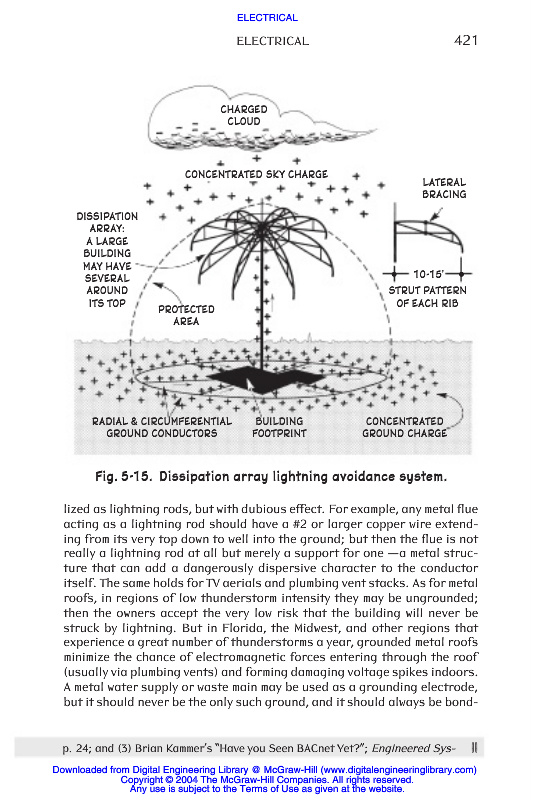 ELECTRICAL

ELECTRICAL 421

CHARGED CLOUD

CONCENTRATED SKY CHARGE

LATERAL BRACING

DISSIPATION ARRAY: A LARGE BUILDING MAY HAVE SEVERAL AROUND ITS TOP

10-15'

STRUT PATTERN OF EACH RIB

PROTECTED AREA

RADIAL & CIRCUMFERENTIAL GROUND CONDUCTORS

BUILDING FOOTPRINT

CONCENTRATED GROUND CHARGE

Fig. 5-15. Dissipation array lightning avoidance system.

lized as lightning rods, but with dubious effect. For example, any metal flue acting as a lightning rod should have a #2 or larger copper wire extending from its very top down to well into the ground; but then the flue is not really a lightning rod at all but merely a support for one —a metal structure that can add a dangerously dispersive character to the conductor itself. The same holds for TV aerials and plumbing vent stacks. As for metal roofs, in regions of low thunderstorm intensity they may be ungrounded; then the owners accept the very low risk that the building will never be struck by lightning. But in Florida, the Midwest, and other regions that experience a great number of thunderstorms a year, grounded metal roofs minimize the chance of electromagnetic forces entering through the roof (usually via plumbing vents) and forming damaging voltage spikes indoors. A metal water supply or waste main may be used as a grounding electrode, but it should never be the only such ground, and it should always be bond-

p. 24; and (3) Brian Kammer's "Have you Seen BACnet Yet?"; Engineered Sys-

Downloaded from Digital Engineering Library @ McGraw-Hill (www.digitalengineeringlibrary.com)
Copyright © 2004 The McGraw-Hill Companies. All rights reserved.
Any use is subject to the Terms of Use as given at the website.