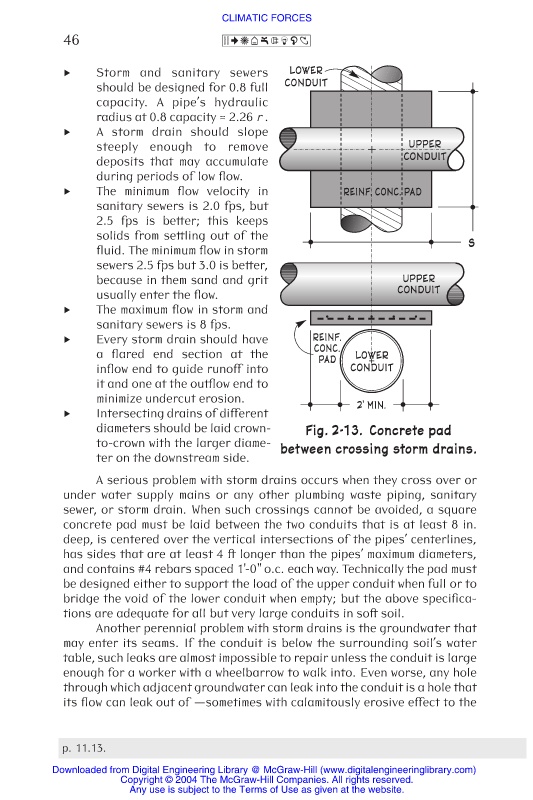 CLIMATIC FORCES

46

▸ Storm and sanitary sewers should be designed for 0.8 full capacity. A pipe's hydraulic radius at 0.8 capacity = 2.26 $r$.

▸ A storm drain should slope steeply enough to remove deposits that may accumulate during periods of low flow.

▸ The minimum flow velocity in sanitary sewers is 2.0 fps, but 2.5 fps is better; this keeps solids from settling out of the fluid. The minimum flow in storm sewers 2.5 fps but 3.0 is better, because in them sand and grit usually enter the flow.

▸ The maximum flow in storm and sanitary sewers is 8 fps.

▸ Every storm drain should have a flared end section at the inflow end to guide runoff into it and one at the outflow end to minimize undercut erosion.

▸ Intersecting drains of different diameters should be laid crown-to-crown with the larger diameter on the downstream side.

LOWER CONDUIT

UPPER CONDUIT

REINF. CONC. PAD

S

UPPER CONDUIT

REINF. CONC. PAD

LOWER CONDUIT

2' MIN.

Fig. 2-13. Concrete pad between crossing storm drains.

A serious problem with storm drains occurs when they cross over or under water supply mains or any other plumbing waste piping, sanitary sewer, or storm drain. When such crossings cannot be avoided, a square concrete pad must be laid between the two conduits that is at least 8 in. deep, is centered over the vertical intersections of the pipes' centerlines, has sides that are at least 4 ft longer than the pipes' maximum diameters, and contains #4 rebars spaced 1'-0" o.c. each way. Technically the pad must be designed either to support the load of the upper conduit when full or to bridge the void of the lower conduit when empty; but the above specifications are adequate for all but very large conduits in soft soil.

Another perennial problem with storm drains is the groundwater that may enter its seams. If the conduit is below the surrounding soil's water table, such leaks are almost impossible to repair unless the conduit is large enough for a worker with a wheelbarrow to walk into. Even worse, any hole through which adjacent groundwater can leak into the conduit is a hole that its flow can leak out of —sometimes with calamitously erosive effect to the

p. 11.13.

Downloaded from Digital Engineering Library @ McGraw-Hill (www.digitalengineeringlibrary.com)
Copyright © 2004 The McGraw-Hill Companies. All rights reserved.
Any use is subject to the Terms of Use as given at the website.