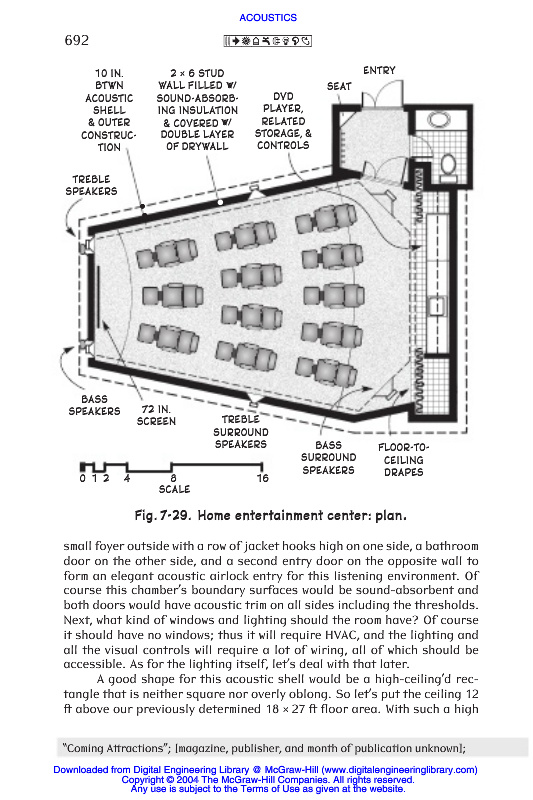 ACOUSTICS

692

10 IN. BTWN ACOUSTIC SHELL & OUTER CONSTRUCTION

2 × 6 STUD WALL FILLED W/ SOUND-ABSORBING INSULATION & COVERED W/ DOUBLE LAYER OF DRYWALL

DVD PLAYER, RELATED STORAGE, & CONTROLS

SEAT

ENTRY

TREBLE SPEAKERS

BASS SPEAKERS

72 IN. SCREEN

TREBLE SURROUND SPEAKERS

BASS SURROUND SPEAKERS

FLOOR-TO-CEILING DRAPES

0 1 2 4 8 16

SCALE

Fig. 7-29. Home entertainment center: plan.

small foyer outside with a row of jacket hooks high on one side, a bathroom door on the other side, and a second entry door on the opposite wall to form an elegant acoustic airlock entry for this listening environment. Of course this chamber's boundary surfaces would be sound-absorbent and both doors would have acoustic trim on all sides including the thresholds. Next, what kind of windows and lighting should the room have? Of course it should have no windows; thus it will require HVAC, and the lighting and all the visual controls will require a lot of wiring, all of which should be accessible. As for the lighting itself, let's deal with that later.

A good shape for this acoustic shell would be a high-ceiling'd rectangle that is neither square nor overly oblong. So let's put the ceiling 12 ft above our previously determined 18 × 27 ft floor area. With such a high

"Coming Attractions"; [magazine, publisher, and month of publication unknown];

Downloaded from Digital Engineering Library @ McGraw-Hill (www.digitalengineeringlibrary.com)
Copyright © 2004 The McGraw-Hill Companies. All rights reserved.
Any use is subject to the Terms of Use as given at the website.