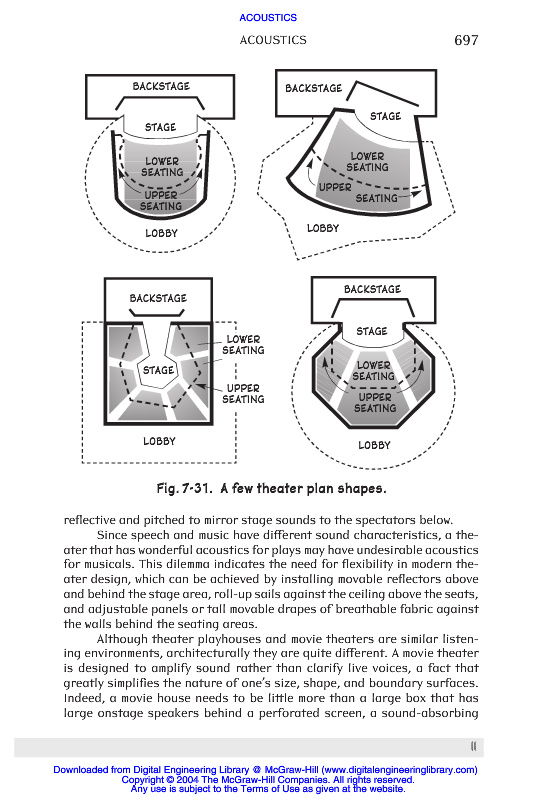 ACOUSTICS

ACOUSTICS 697

BACKSTAGE
STAGE
LOWER SEATING
UPPER SEATING
LOBBY

BACKSTAGE
STAGE
LOWER SEATING
UPPER
SEATING
LOBBY

BACKSTAGE
STAGE
LOWER SEATING
UPPER SEATING
LOBBY

BACKSTAGE
STAGE
LOWER SEATING
UPPER SEATING
LOBBY

Fig. 7-31. A few theater plan shapes.

reflective and pitched to mirror stage sounds to the spectators below.

Since speech and music have different sound characteristics, a theater that has wonderful acoustics for plays may have undesirable acoustics for musicals. This dilemma indicates the need for flexibility in modern theater design, which can be achieved by installing movable reflectors above and behind the stage area, roll-up sails against the ceiling above the seats, and adjustable panels or tall movable drapes of breathable fabric against the walls behind the seating areas.

Although theater playhouses and movie theaters are similar listening environments, architecturally they are quite different. A movie theater is designed to amplify sound rather than clarify live voices, a fact that greatly simplifies the nature of one's size, shape, and boundary surfaces. Indeed, a movie house needs to be little more than a large box that has large onstage speakers behind a perforated screen, a sound-absorbing

Downloaded from Digital Engineering Library @ McGraw-Hill (www.digitalengineeringlibrary.com)
Copyright © 2004 The McGraw-Hill Companies. All rights reserved.
Any use is subject to the Terms of Use as given at the website.