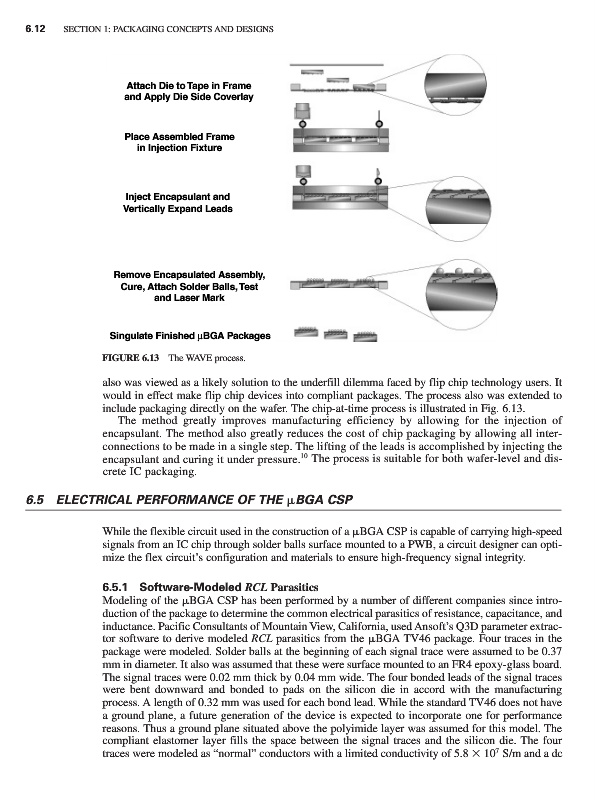 6.12 SECTION 1: PACKAGING CONCEPTS AND DESIGNS

Attach Die to Tape in Frame and Apply Die Side Coverlay

Place Assembled Frame in Injection Fixture

Inject Encapsulant and Vertically Expand Leads

Remove Encapsulated Assembly, Cure, Attach Solder Balls, Test and Laser Mark

Singulate Finished μBGA Packages

FIGURE 6.13 The WAVE process.

also was viewed as a likely solution to the underfill dilemma faced by flip chip technology users. It would in effect make flip chip devices into compliant packages. The process also was extended to include packaging directly on the wafer. The chip-at-time process is illustrated in Fig. 6.13.

The method greatly improves manufacturing efficiency by allowing for the injection of encapsulant. The method also greatly reduces the cost of chip packaging by allowing all interconnections to be made in a single step. The lifting of the leads is accomplished by injecting the encapsulant and curing it under pressure.$^{10}$ The process is suitable for both wafer-level and discrete IC packaging.

6.5 ELECTRICAL PERFORMANCE OF THE μBGA CSP

While the flexible circuit used in the construction of a μBGA CSP is capable of carrying high-speed signals from an IC chip through solder balls surface mounted to a PWB, a circuit designer can optimize the flex circuit's configuration and materials to ensure high-frequency signal integrity.

6.5.1 Software-Modeled RCL Parasitics

Modeling of the μBGA CSP has been performed by a number of different companies since introduction of the package to determine the common electrical parasitics of resistance, capacitance, and inductance. Pacific Consultants of Mountain View, California, used Ansoft's Q3D parameter extractor software to derive modeled RCL parasitics from the μBGA TV46 package. Four traces in the package were modeled. Solder balls at the beginning of each signal trace were assumed to be 0.37 mm in diameter. It also was assumed that these were surface mounted to an FR4 epoxy-glass board. The signal traces were 0.02 mm thick by 0.04 mm wide. The four bonded leads of the signal traces were bent downward and bonded to pads on the silicon die in accord with the manufacturing process. A length of 0.32 mm was used for each bond lead. While the standard TV46 does not have a ground plane, a future generation of the device is expected to incorporate one for performance reasons. Thus a ground plane situated above the polyimide layer was assumed for this model. The compliant elastomer layer fills the space between the signal traces and the silicon die. The four traces were modeled as "normal" conductors with a limited conductivity of $5.8 \times 10^7$ S/m and a dc