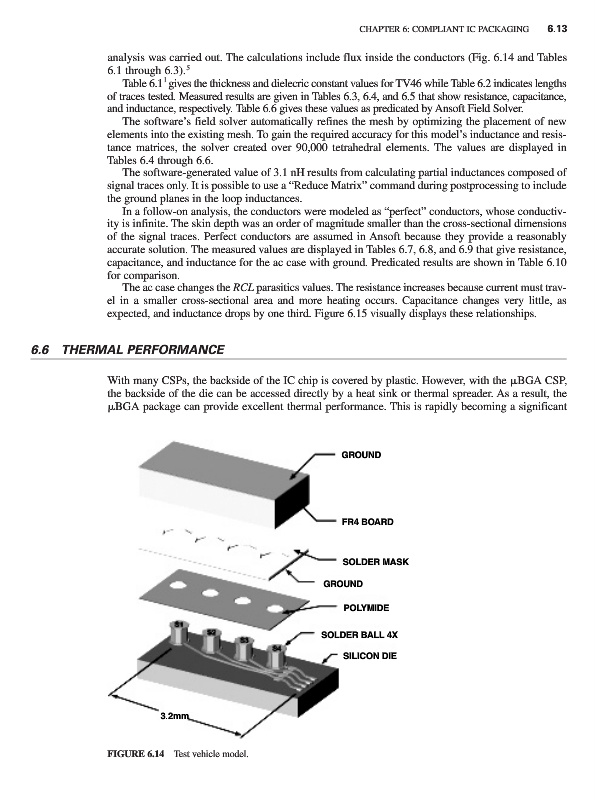 CHAPTER 6: COMPLIANT IC PACKAGING 6.13

analysis was carried out. The calculations include flux inside the conductors (Fig. 6.14 and Tables 6.1 through 6.3).$^5$

Table 6.1$^1$ gives the thickness and dielecric constant values for TV46 while Table 6.2 indicates lengths of traces tested. Measured results are given in Tables 6.3, 6.4, and 6.5 that show resistance, capacitance, and inductance, respectively. Table 6.6 gives these values as predicated by Ansoft Field Solver.

The software's field solver automatically refines the mesh by optimizing the placement of new elements into the existing mesh. To gain the required accuracy for this model's inductance and resistance matrices, the solver created over 90,000 tetrahedral elements. The values are displayed in Tables 6.4 through 6.6.

The software-generated value of 3.1 nH results from calculating partial inductances composed of signal traces only. It is possible to use a "Reduce Matrix" command during postprocessing to include the ground planes in the loop inductances.

In a follow-on analysis, the conductors were modeled as "perfect" conductors, whose conductivity is infinite. The skin depth was an order of magnitude smaller than the cross-sectional dimensions of the signal traces. Perfect conductors are assumed in Ansoft because they provide a reasonably accurate solution. The measured values are displayed in Tables 6.7, 6.8, and 6.9 that give resistance, capacitance, and inductance for the ac case with ground. Predicated results are shown in Table 6.10 for comparison.

The ac case changes the *RCL* parasitics values. The resistance increases because current must travel in a smaller cross-sectional area and more heating occurs. Capacitance changes very little, as expected, and inductance drops by one third. Figure 6.15 visually displays these relationships.

6.6 THERMAL PERFORMANCE

With many CSPs, the backside of the IC chip is covered by plastic. However, with the μBGA CSP, the backside of the die can be accessed directly by a heat sink or thermal spreader. As a result, the μBGA package can provide excellent thermal performance. This is rapidly becoming a significant

GROUND
FR4 BOARD
SOLDER MASK
GROUND
POLYMIDE
SOLDER BALL 4X
SILICON DIE
S1
S2
S3
S4
3.2mm

FIGURE 6.14 Test vehicle model.