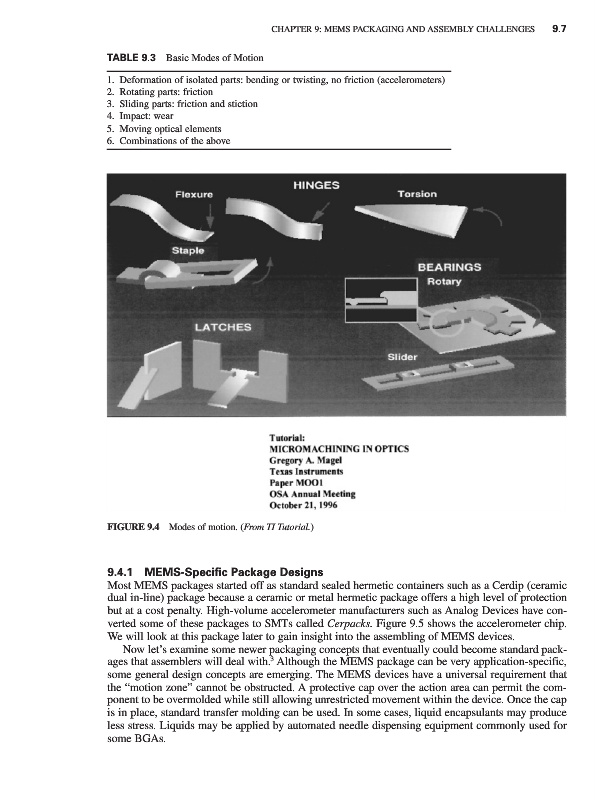 CHAPTER 9: MEMS PACKAGING AND ASSEMBLY CHALLENGES 9.7

TABLE 9.3 Basic Modes of Motion

1. Deformation of isolated parts: bending or twisting, no friction (accelerometers)
2. Rotating parts: friction
3. Sliding parts: friction and stiction
4. Impact: wear
5. Moving optical elements
6. Combinations of the above

HINGES
Flexure
Torsion
Staple
BEARINGS
Rotary
LATCHES
Slider

Tutorial:
MICROMACHINING IN OPTICS
Gregory A. Magel
Texas Instruments
Paper MOO1
OSA Annual Meeting
October 21, 1996

FIGURE 9.4 Modes of motion. (From TI Tutorial.)

9.4.1 MEMS-Specific Package Designs

Most MEMS packages started off as standard sealed hermetic containers such as a Cerdip (ceramic dual in-line) package because a ceramic or metal hermetic package offers a high level of protection but at a cost penalty. High-volume accelerometer manufacturers such as Analog Devices have converted some of these packages to SMTs called Cerpacks. Figure 9.5 shows the accelerometer chip. We will look at this package later to gain insight into the assembling of MEMS devices.

Now let's examine some newer packaging concepts that eventually could become standard packages that assemblers will deal with.$^3$ Although the MEMS package can be very application-specific, some general design concepts are emerging. The MEMS devices have a universal requirement that the "motion zone" cannot be obstructed. A protective cap over the action area can permit the component to be overmolded while still allowing unrestricted movement within the device. Once the cap is in place, standard transfer molding can be used. In some cases, liquid encapsulants may produce less stress. Liquids may be applied by automated needle dispensing equipment commonly used for some BGAs.