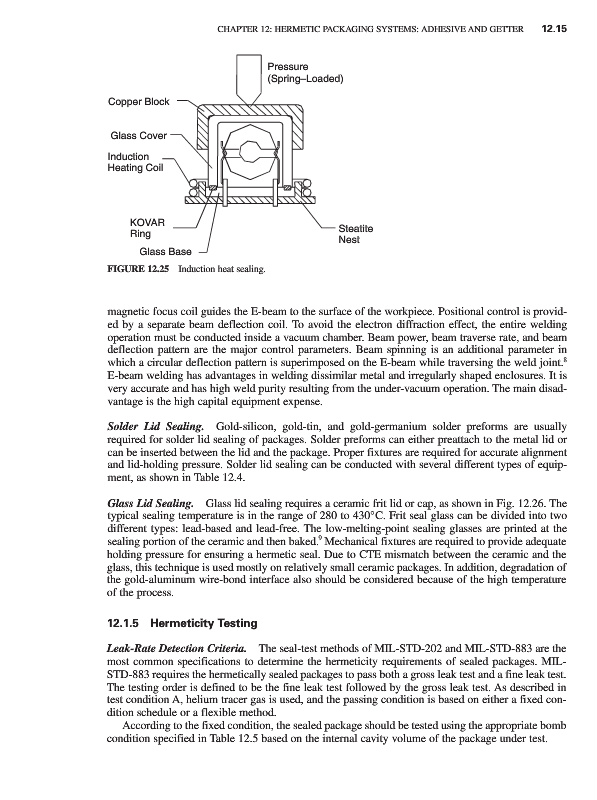 CHAPTER 12: HERMETIC PACKAGING SYSTEMS: ADHESIVE AND GETTER 12.15

Pressure (Spring–Loaded)

Copper Block

Glass Cover

Induction Heating Coil

KOVAR Ring

Glass Base

Steatite Nest

FIGURE 12.25 Induction heat sealing.

magnetic focus coil guides the E-beam to the surface of the workpiece. Positional control is provided by a separate beam deflection coil. To avoid the electron diffraction effect, the entire welding operation must be conducted inside a vacuum chamber. Beam power, beam traverse rate, and beam deflection pattern are the major control parameters. Beam spinning is an additional parameter in which a circular deflection pattern is superimposed on the E-beam while traversing the weld joint.$^8$ E-beam welding has advantages in welding dissimilar metal and irregularly shaped enclosures. It is very accurate and has high weld purity resulting from the under-vacuum operation. The main disadvantage is the high capital equipment expense.

Solder Lid Sealing. Gold-silicon, gold-tin, and gold-germanium solder preforms are usually required for solder lid sealing of packages. Solder preforms can either preattach to the metal lid or can be inserted between the lid and the package. Proper fixtures are required for accurate alignment and lid-holding pressure. Solder lid sealing can be conducted with several different types of equipment, as shown in Table 12.4.

Glass Lid Sealing. Glass lid sealing requires a ceramic frit lid or cap, as shown in Fig. 12.26. The typical sealing temperature is in the range of 280 to 430°C. Frit seal glass can be divided into two different types: lead-based and lead-free. The low-melting-point sealing glasses are printed at the sealing portion of the ceramic and then baked.$^9$ Mechanical fixtures are required to provide adequate holding pressure for ensuring a hermetic seal. Due to CTE mismatch between the ceramic and the glass, this technique is used mostly on relatively small ceramic packages. In addition, degradation of the gold-aluminum wire-bond interface also should be considered because of the high temperature of the process.

12.1.5 Hermeticity Testing

Leak-Rate Detection Criteria. The seal-test methods of MIL-STD-202 and MIL-STD-883 are the most common specifications to determine the hermeticity requirements of sealed packages. MIL-STD-883 requires the hermetically sealed packages to pass both a gross leak test and a fine leak test. The testing order is defined to be the fine leak test followed by the gross leak test. As described in test condition A, helium tracer gas is used, and the passing condition is based on either a fixed condition schedule or a flexible method.

According to the fixed condition, the sealed package should be tested using the appropriate bomb condition specified in Table 12.5 based on the internal cavity volume of the package under test.