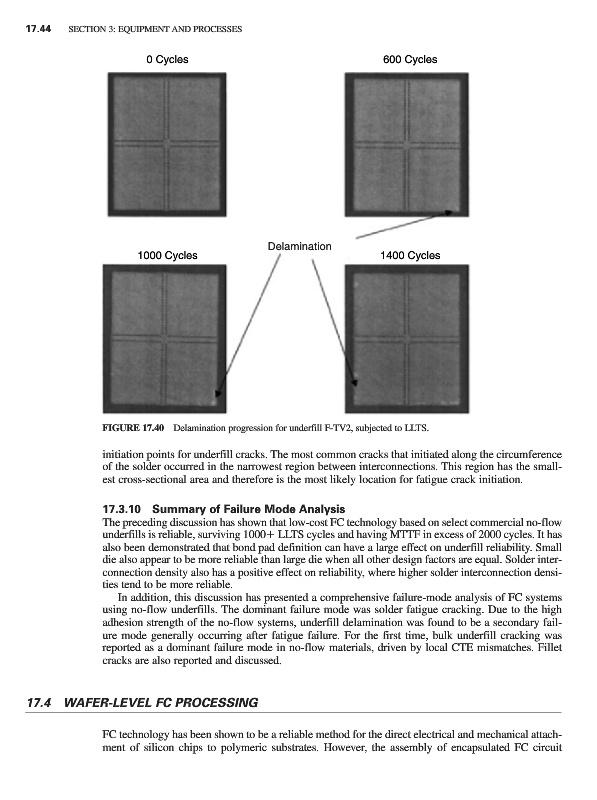 17.44 SECTION 3: EQUIPMENT AND PROCESSES

0 Cycles

600 Cycles

Delamination

1000 Cycles

1400 Cycles

FIGURE 17.40 Delamination progression for underfill F-TV2, subjected to LLTS.

initiation points for underfill cracks. The most common cracks that initiated along the circumference of the solder occurred in the narrowest region between interconnections. This region has the smallest cross-sectional area and therefore is the most likely location for fatigue crack initiation.

17.3.10 Summary of Failure Mode Analysis

The preceding discussion has shown that low-cost FC technology based on select commercial no-flow underfills is reliable, surviving 1000+ LLTS cycles and having MTTF in excess of 2000 cycles. It has also been demonstrated that bond pad definition can have a large effect on underfill reliability. Small die also appear to be more reliable than large die when all other design factors are equal. Solder interconnection density also has a positive effect on reliability, where higher solder interconnection densities tend to be more reliable.

In addition, this discussion has presented a comprehensive failure-mode analysis of FC systems using no-flow underfills. The dominant failure mode was solder fatigue cracking. Due to the high adhesion strength of the no-flow systems, underfill delamination was found to be a secondary failure mode generally occurring after fatigue failure. For the first time, bulk underfill cracking was reported as a dominant failure mode in no-flow materials, driven by local CTE mismatches. Fillet cracks are also reported and discussed.

17.4 WAFER-LEVEL FC PROCESSING

FC technology has been shown to be a reliable method for the direct electrical and mechanical attachment of silicon chips to polymeric substrates. However, the assembly of encapsulated FC circuit