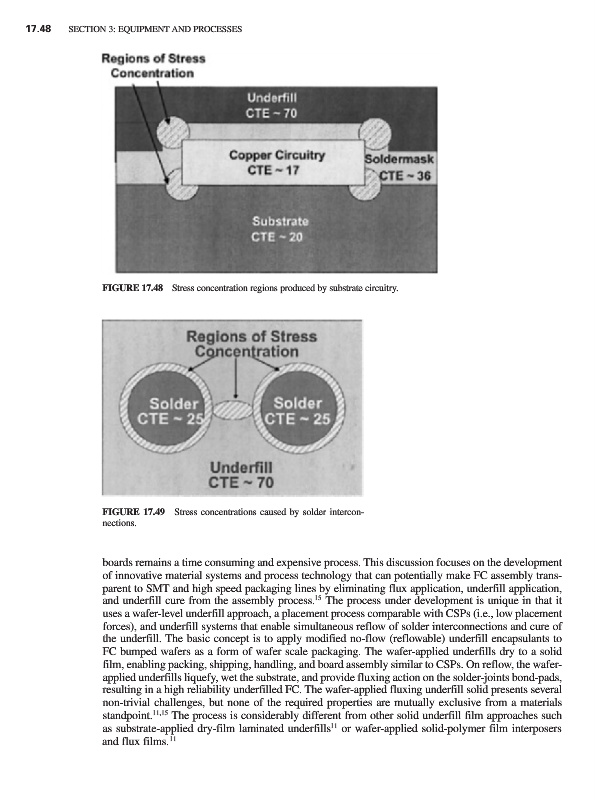 17.48 SECTION 3: EQUIPMENT AND PROCESSES

Regions of Stress Concentration

Underfill CTE ~ 70

Copper Circuitry CTE ~ 17

Soldermask CTE ~ 36

Substrate CTE ~ 20

FIGURE 17.48 Stress concentration regions produced by substrate circuitry.

Regions of Stress Concentration

Solder CTE ~ 25

Solder CTE ~ 25

Underfill CTE ~ 70

FIGURE 17.49 Stress concentrations caused by solder interconnections.

boards remains a time consuming and expensive process. This discussion focuses on the development of innovative material systems and process technology that can potentially make FC assembly transparent to SMT and high speed packaging lines by eliminating flux application, underfill application, and underfill cure from the assembly process.$^{15}$ The process under development is unique in that it uses a wafer-level underfill approach, a placement process comparable with CSPs (i.e., low placement forces), and underfill systems that enable simultaneous reflow of solder interconnections and cure of the underfill. The basic concept is to apply modified no-flow (reflowable) underfill encapsulants to FC bumped wafers as a form of wafer scale packaging. The wafer-applied underfills dry to a solid film, enabling packing, shipping, handling, and board assembly similar to CSPs. On reflow, the wafer-applied underfills liquefy, wet the substrate, and provide fluxing action on the solder-joints bond-pads, resulting in a high reliability underfilled FC. The wafer-applied fluxing underfill solid presents several non-trivial challenges, but none of the required properties are mutually exclusive from a materials standpoint.$^{11,15}$ The process is considerably different from other solid underfill film approaches such as substrate-applied dry-film laminated underfills$^{11}$ or wafer-applied solid-polymer film interposers and flux films.$^{11}$