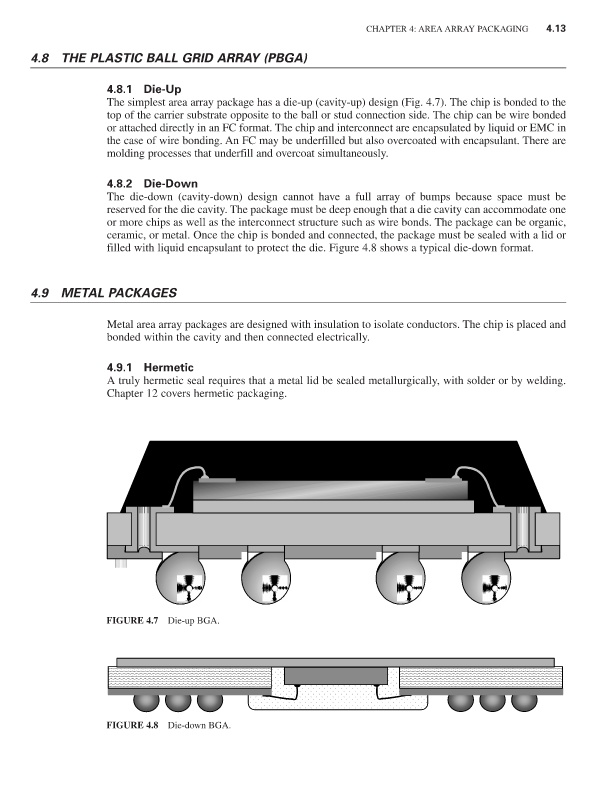 CHAPTER 4: AREA ARRAY PACKAGING 4.13

4.8 THE PLASTIC BALL GRID ARRAY (PBGA)

4.8.1 Die-Up

The simplest area array package has a die-up (cavity-up) design (Fig. 4.7). The chip is bonded to the top of the carrier substrate opposite to the ball or stud connection side. The chip can be wire bonded or attached directly in an FC format. The chip and interconnect are encapsulated by liquid or EMC in the case of wire bonding. An FC may be underfilled but also overcoated with encapsulant. There are molding processes that underfill and overcoat simultaneously.

4.8.2 Die-Down

The die-down (cavity-down) design cannot have a full array of bumps because space must be reserved for the die cavity. The package must be deep enough that a die cavity can accommodate one or more chips as well as the interconnect structure such as wire bonds. The package can be organic, ceramic, or metal. Once the chip is bonded and connected, the package must be sealed with a lid or filled with liquid encapsulant to protect the die. Figure 4.8 shows a typical die-down format.

4.9 METAL PACKAGES

Metal area array packages are designed with insulation to isolate conductors. The chip is placed and bonded within the cavity and then connected electrically.

4.9.1 Hermetic

A truly hermetic seal requires that a metal lid be sealed metallurgically, with solder or by welding. Chapter 12 covers hermetic packaging.

FIGURE 4.7 Die-up BGA.

FIGURE 4.8 Die-down BGA.