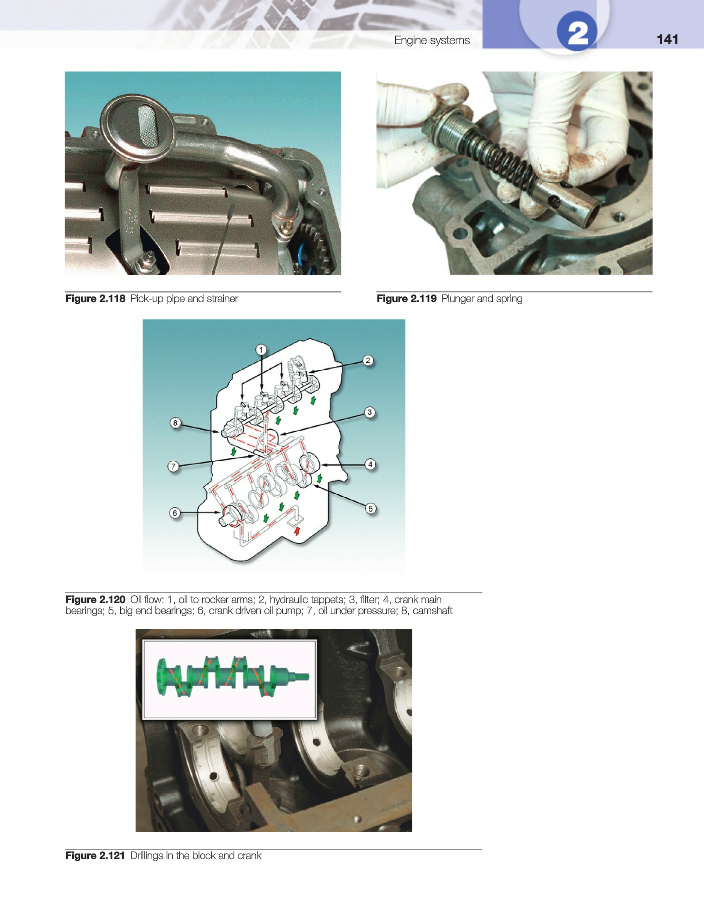 Engine systems 2 141

Figure 2.118 Pick-up pipe and strainer

Figure 2.119 Plunger and spring

1
2
3
4
5
6
7
8

Figure 2.120 Oil flow: 1, oil to rocker arms; 2, hydraulic tappets; 3, filter; 4, crank main bearings; 5, big end bearings; 6, crank driven oil pump; 7, oil under pressure; 8, camshaft

Figure 2.121 Drillings in the block and crank