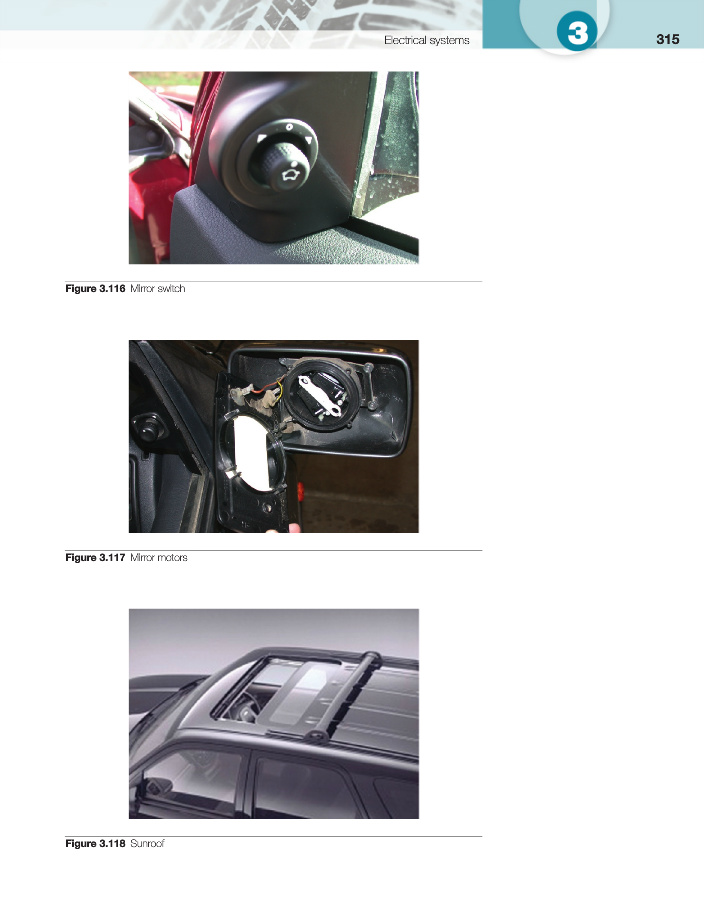 Electrical systems 3 315

Figure 3.116 Mirror switch

Figure 3.117 Mirror motors

Figure 3.118 Sunroof