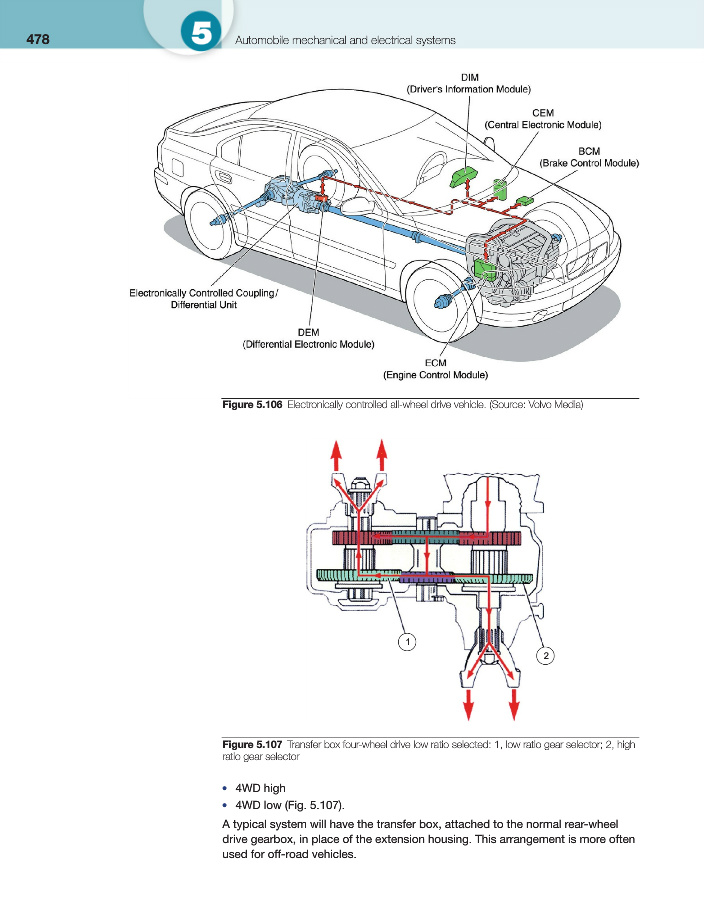 478

5

Automobile mechanical and electrical systems

DIM
(Driver's Information Module)

CEM
(Central Electronic Module)

BCM
(Brake Control Module)

Electronically Controlled Coupling/
Differential Unit

DEM
(Differential Electronic Module)

ECM
(Engine Control Module)

**Figure 5.106** Electronically controlled all-wheel drive vehicle. (Source: Volvo Media)

1

2

**Figure 5.107** Transfer box four-wheel drive low ratio selected: 1, low ratio gear selector; 2, high ratio gear selector

• 4WD high
• 4WD low (Fig. 5.107).

A typical system will have the transfer box, attached to the normal rear-wheel drive gearbox, in place of the extension housing. This arrangement is more often used for off-road vehicles.