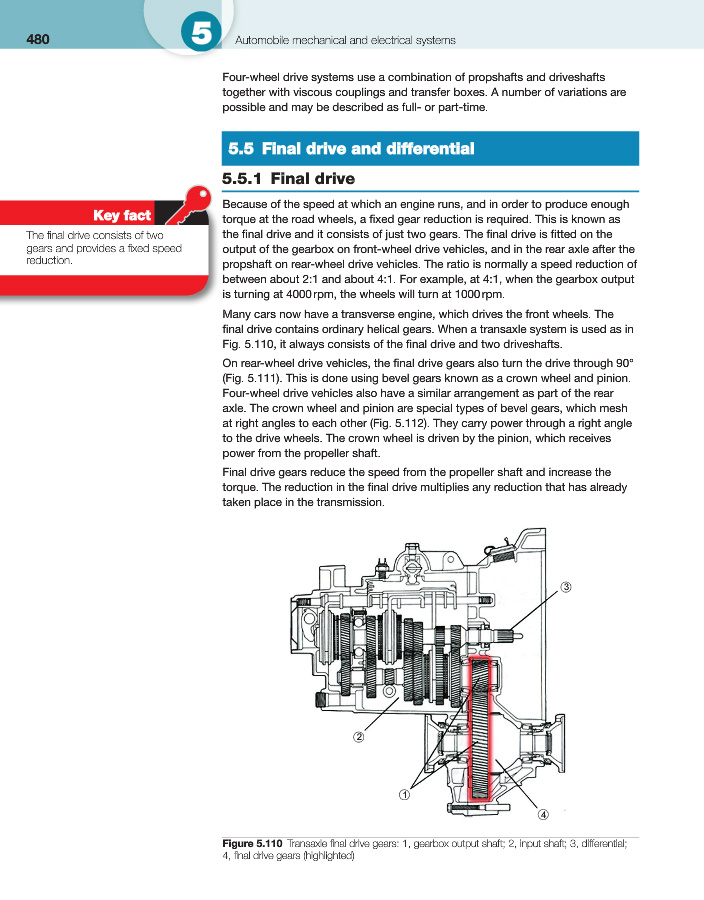 480

5

Automobile mechanical and electrical systems

Four-wheel drive systems use a combination of propshafts and driveshafts together with viscous couplings and transfer boxes. A number of variations are possible and may be described as full- or part-time.

5.5 Final drive and differential

5.5.1 Final drive

Key fact

The final drive consists of two gears and provides a fixed speed reduction.

Because of the speed at which an engine runs, and in order to produce enough torque at the road wheels, a fixed gear reduction is required. This is known as the final drive and it consists of just two gears. The final drive is fitted on the output of the gearbox on front-wheel drive vehicles, and in the rear axle after the propshaft on rear-wheel drive vehicles. The ratio is normally a speed reduction of between about 2:1 and about 4:1. For example, at 4:1, when the gearbox output is turning at 4000 rpm, the wheels will turn at 1000 rpm.

Many cars now have a transverse engine, which drives the front wheels. The final drive contains ordinary helical gears. When a transaxle system is used as in Fig. 5.110, it always consists of the final drive and two driveshafts.

On rear-wheel drive vehicles, the final drive gears also turn the drive through 90° (Fig. 5.111). This is done using bevel gears known as a crown wheel and pinion. Four-wheel drive vehicles also have a similar arrangement as part of the rear axle. The crown wheel and pinion are special types of bevel gears, which mesh at right angles to each other (Fig. 5.112). They carry power through a right angle to the drive wheels. The crown wheel is driven by the pinion, which receives power from the propeller shaft.

Final drive gears reduce the speed from the propeller shaft and increase the torque. The reduction in the final drive multiplies any reduction that has already taken place in the transmission.

3
2
1
4

Figure 5.110 Transaxle final drive gears: 1, gearbox output shaft; 2, input shaft; 3, differential; 4, final drive gears (highlighted)