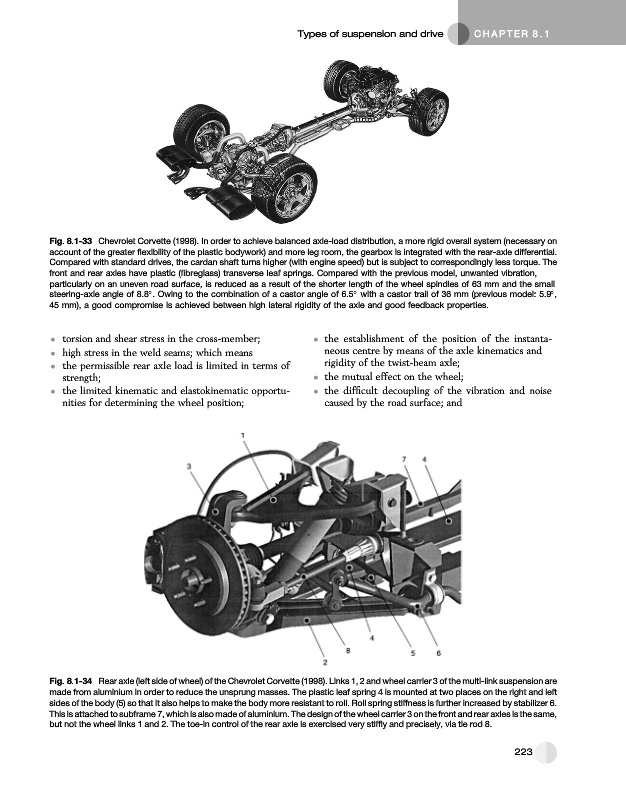 Types of suspension and drive CHAPTER 8.1

Fig. 8.1-33 Chevrolet Corvette (1998). In order to achieve balanced axle-load distribution, a more rigid overall system (necessary on account of the greater flexibility of the plastic bodywork) and more leg room, the gearbox is integrated with the rear-axle differential. Compared with standard drives, the cardan shaft turns higher (with engine speed) but is subject to correspondingly less torque. The front and rear axles have plastic (fibreglass) transverse leaf springs. Compared with the previous model, unwanted vibration, particularly on an uneven road surface, is reduced as a result of the shorter length of the wheel spindles of 63 mm and the small steering-axle angle of 8.8°. Owing to the combination of a castor angle of 6.5° with a castor trail of 36 mm (previous model: 5.9°, 45 mm), a good compromise is achieved between high lateral rigidity of the axle and good feedback properties.

• torsion and shear stress in the cross-member;
• high stress in the weld seams; which means
• the permissible rear axle load is limited in terms of strength;
• the limited kinematic and elastokinematic opportunities for determining the wheel position;

• the establishment of the position of the instantaneous centre by means of the axle kinematics and rigidity of the twist-beam axle;
• the mutual effect on the wheel;
• the difficult decoupling of the vibration and noise caused by the road surface; and

1
3
7
4
2
8
4
5
6

Fig. 8.1-34 Rear axle (left side of wheel) of the Chevrolet Corvette (1998). Links 1, 2 and wheel carrier 3 of the multi-link suspension are made from aluminium in order to reduce the unsprung masses. The plastic leaf spring 4 is mounted at two places on the right and left sides of the body (5) so that it also helps to make the body more resistant to roll. Roll spring stiffness is further increased by stabilizer 6. This is attached to subframe 7, which is also made of aluminium. The design of the wheel carrier 3 on the front and rear axles is the same, but not the wheel links 1 and 2. The toe-in control of the rear axle is exercised very stiffly and precisely, via tie rod 8.

223