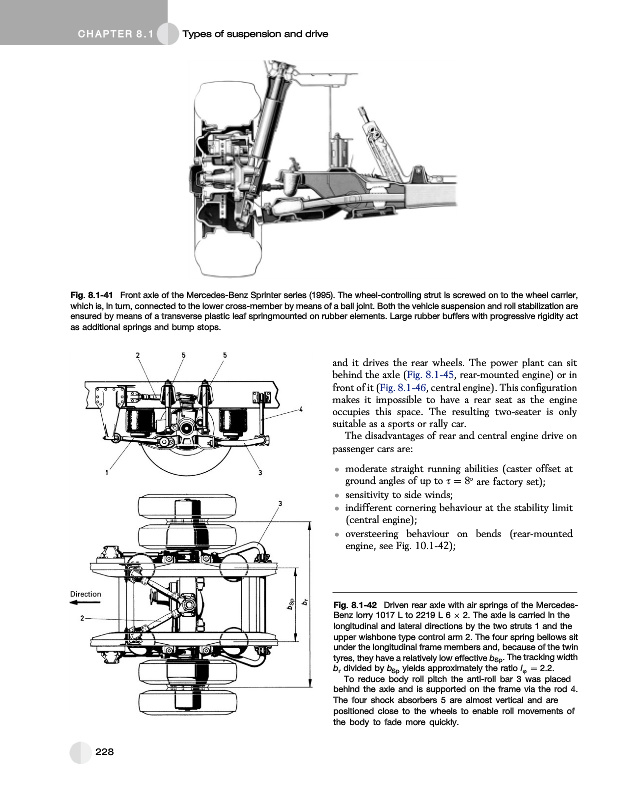 CHAPTER 8.1 Types of suspension and drive

Fig. 8.1-41 Front axle of the Mercedes-Benz Sprinter series (1995). The wheel-controlling strut is screwed on to the wheel carrier, which is, in turn, connected to the lower cross-member by means of a ball joint. Both the vehicle suspension and roll stabilization are ensured by means of a transverse plastic leaf springmounted on rubber elements. Large rubber buffers with progressive rigidity act as additional springs and bump stops.

2 5 5 4 1 3 3 Direction 2 $b_{Sp}$ $b_r$

and it drives the rear wheels. The power plant can sit behind the axle (Fig. 8.1-45, rear-mounted engine) or in front of it (Fig. 8.1-46, central engine). This configuration makes it impossible to have a rear seat as the engine occupies this space. The resulting two-seater is only suitable as a sports or rally car.

The disadvantages of rear and central engine drive on passenger cars are:

• moderate straight running abilities (caster offset at ground angles of up to $\tau = 8°$ are factory set);
• sensitivity to side winds;
• indifferent cornering behaviour at the stability limit (central engine);
• oversteering behaviour on bends (rear-mounted engine, see Fig. 10.1-42);

Fig. 8.1-42 Driven rear axle with air springs of the Mercedes-Benz lorry 1017 L to 2219 L 6 × 2. The axle is carried in the longitudinal and lateral directions by the two struts 1 and the upper wishbone type control arm 2. The four spring bellows sit under the longitudinal frame members and, because of the twin tyres, they have a relatively low effective $b_{Sp}$. The tracking width $b_r$ divided by $b_{Sp}$ yields approximately the ratio $i_\varphi = 2.2$.

To reduce body roll pitch the anti-roll bar 3 was placed behind the axle and is supported on the frame via the rod 4. The four shock absorbers 5 are almost vertical and are positioned close to the wheels to enable roll movements of the body to fade more quickly.

228