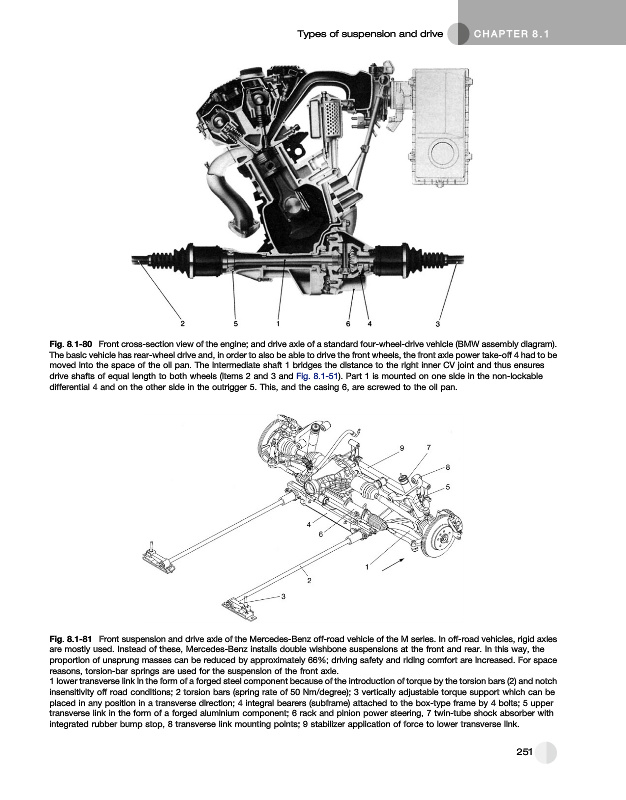 Types of suspension and drive CHAPTER 8.1

2 5 1 6 4 3

**Fig. 8.1-80** Front cross-section view of the engine; and drive axle of a standard four-wheel-drive vehicle (BMW assembly diagram). The basic vehicle has rear-wheel drive and, in order to also be able to drive the front wheels, the front axle power take-off 4 had to be moved into the space of the oil pan. The intermediate shaft 1 bridges the distance to the right inner CV joint and thus ensures drive shafts of equal length to both wheels (items 2 and 3 and Fig. 8.1-51). Part 1 is mounted on one side in the non-lockable differential 4 and on the other side in the outrigger 5. This, and the casing 6, are screwed to the oil pan.

9 7 8 5 4 6 1 2 3

**Fig. 8.1-81** Front suspension and drive axle of the Mercedes-Benz off-road vehicle of the M series. In off-road vehicles, rigid axles are mostly used. Instead of these, Mercedes-Benz installs double wishbone suspensions at the front and rear. In this way, the proportion of unsprung masses can be reduced by approximately 66%; driving safety and riding comfort are increased. For space reasons, torsion-bar springs are used for the suspension of the front axle.
1 lower transverse link in the form of a forged steel component because of the introduction of torque by the torsion bars (2) and notch insensitivity off road conditions; 2 torsion bars (spring rate of 50 Nm/degree); 3 vertically adjustable torque support which can be placed in any position in a transverse direction; 4 integral bearers (subframe) attached to the box-type frame by 4 bolts; 5 upper transverse link in the form of a forged aluminium component; 6 rack and pinion power steering, 7 twin-tube shock absorber with integrated rubber bump stop, 8 transverse link mounting points; 9 stabilizer application of force to lower transverse link.

251