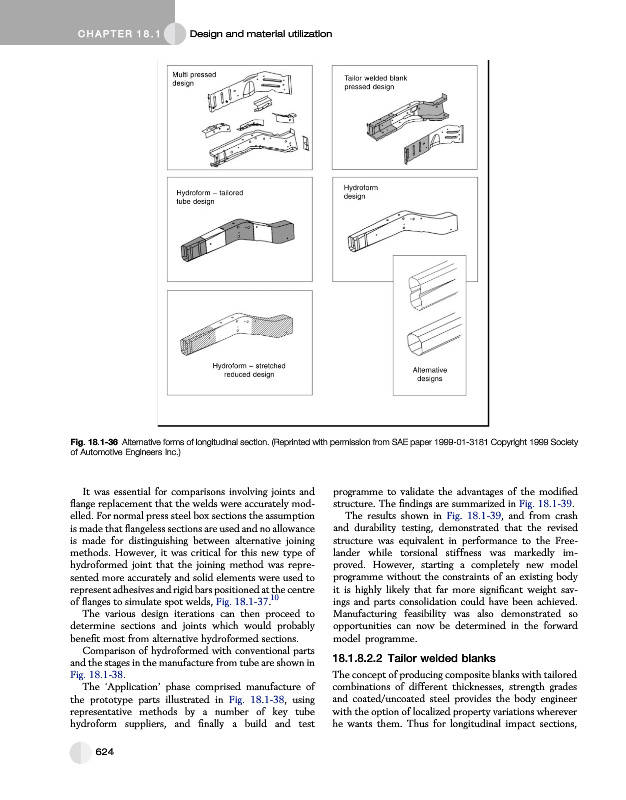 CHAPTER 18.1 Design and material utilization

Multi pressed design

Tailor welded blank pressed design

Hydroform – tailored tube design

Hydroform design

Hydroform – stretched reduced design

Alternative designs

Fig. 18.1-36 Alternative forms of longitudinal section. (Reprinted with permission from SAE paper 1999-01-3181 Copyright 1999 Society of Automotive Engineers Inc.)

It was essential for comparisons involving joints and flange replacement that the welds were accurately modelled. For normal press steel box sections the assumption is made that flangeless sections are used and no allowance is made for distinguishing between alternative joining methods. However, it was critical for this new type of hydroformed joint that the joining method was represented more accurately and solid elements were used to represent adhesives and rigid bars positioned at the centre of flanges to simulate spot welds, Fig. 18.1-37.$^{10}$

The various design iterations can then proceed to determine sections and joints which would probably benefit most from alternative hydroformed sections.

Comparison of hydroformed with conventional parts and the stages in the manufacture from tube are shown in Fig. 18.1-38.

The 'Application' phase comprised manufacture of the prototype parts illustrated in Fig. 18.1-38, using representative methods by a number of key tube hydroform suppliers, and finally a build and test programme to validate the advantages of the modified structure. The findings are summarized in Fig. 18.1-39.

The results shown in Fig. 18.1-39, and from crash and durability testing, demonstrated that the revised structure was equivalent in performance to the Freelander while torsional stiffness was markedly improved. However, starting a completely new model programme without the constraints of an existing body it is highly likely that far more significant weight savings and parts consolidation could have been achieved. Manufacturing feasibility was also demonstrated so opportunities can now be determined in the forward model programme.

18.1.8.2.2 Tailor welded blanks

The concept of producing composite blanks with tailored combinations of different thicknesses, strength grades and coated/uncoated steel provides the body engineer with the option of localized property variations wherever he wants them. Thus for longitudinal impact sections,

624