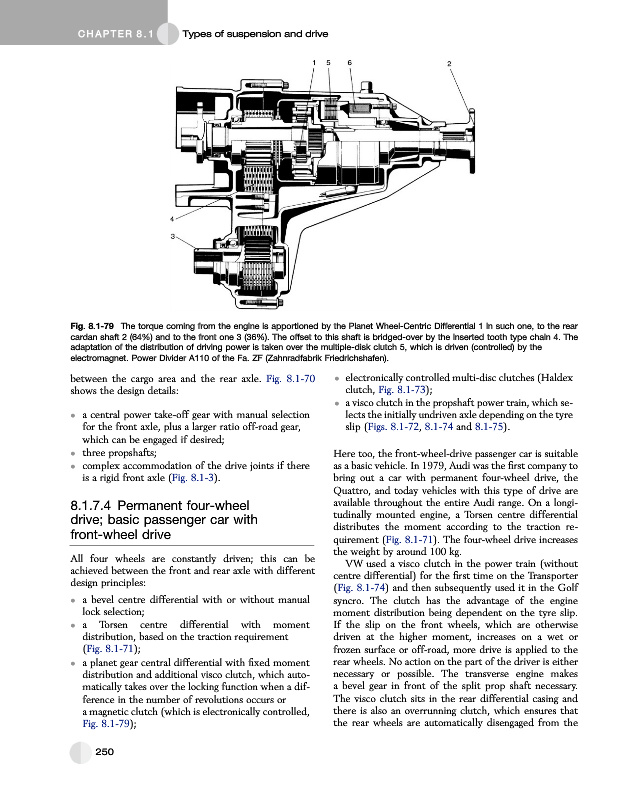 CHAPTER 8.1 Types of suspension and drive

1 5 6 2

4

3

Fig. 8.1-79 The torque coming from the engine is apportioned by the Planet Wheel-Centric Differential 1 in such one, to the rear cardan shaft 2 (64%) and to the front one 3 (36%). The offset to this shaft is bridged-over by the inserted tooth type chain 4. The adaptation of the distribution of driving power is taken over the multiple-disk clutch 5, which is driven (controlled) by the electromagnet. Power Divider A110 of the Fa. ZF (Zahnradfabrik Friedrichshafen).

between the cargo area and the rear axle. Fig. 8.1-70 shows the design details:

• a central power take-off gear with manual selection for the front axle, plus a larger ratio off-road gear, which can be engaged if desired;
• three propshafts;
• complex accommodation of the drive joints if there is a rigid front axle (Fig. 8.1-3).

8.1.7.4 Permanent four-wheel drive; basic passenger car with front-wheel drive

All four wheels are constantly driven; this can be achieved between the front and rear axle with different design principles:

• a bevel centre differential with or without manual lock selection;
• a Torsen centre differential with moment distribution, based on the traction requirement (Fig. 8.1-71);
• a planet gear central differential with fixed moment distribution and additional visco clutch, which automatically takes over the locking function when a difference in the number of revolutions occurs or a magnetic clutch (which is electronically controlled, Fig. 8.1-79);
• electronically controlled multi-disc clutches (Haldex clutch, Fig. 8.1-73);
• a visco clutch in the propshaft power train, which selects the initially undriven axle depending on the tyre slip (Figs. 8.1-72, 8.1-74 and 8.1-75).

Here too, the front-wheel-drive passenger car is suitable as a basic vehicle. In 1979, Audi was the first company to bring out a car with permanent four-wheel drive, the Quattro, and today vehicles with this type of drive are available throughout the entire Audi range. On a longitudinally mounted engine, a Torsen centre differential distributes the moment according to the traction requirement (Fig. 8.1-71). The four-wheel drive increases the weight by around 100 kg.

VW used a visco clutch in the power train (without centre differential) for the first time on the Transporter (Fig. 8.1-74) and then subsequently used it in the Golf syncro. The clutch has the advantage of the engine moment distribution being dependent on the tyre slip. If the slip on the front wheels, which are otherwise driven at the higher moment, increases on a wet or frozen surface or off-road, more drive is applied to the rear wheels. No action on the part of the driver is either necessary or possible. The transverse engine makes a bevel gear in front of the split prop shaft necessary. The visco clutch sits in the rear differential casing and there is also an overrunning clutch, which ensures that the rear wheels are automatically disengaged from the

250