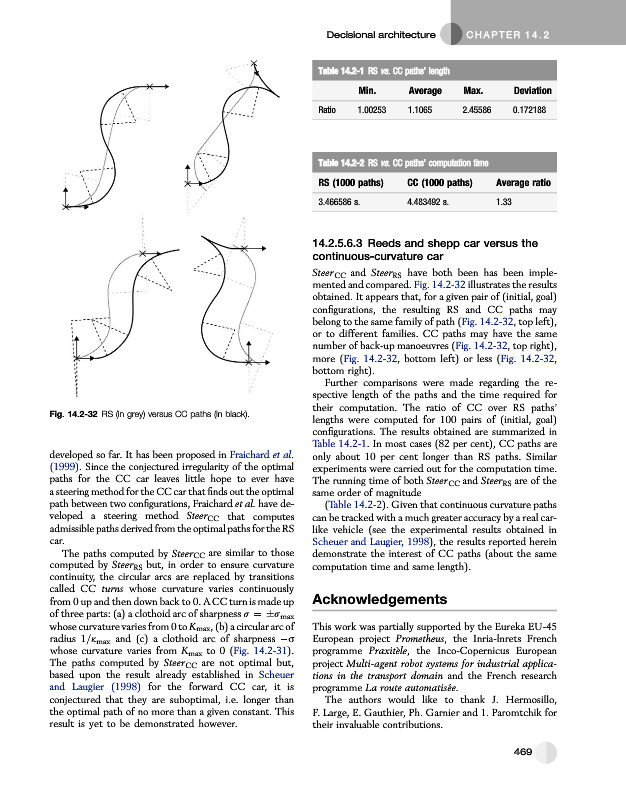 Decisional architecture CHAPTER 14.2

Fig. 14.2-32 RS (in grey) versus CC paths (in black).

developed so far. It has been proposed in Fraichard et al. (1999). Since the conjectured irregularity of the optimal paths for the CC car leaves little hope to ever have a steering method for the CC car that finds out the optimal path between two configurations, Fraichard et al. have developed a steering method $Steer_{CC}$ that computes admissible paths derived from the optimal paths for the RS car.

The paths computed by $Steer_{CC}$ are similar to those computed by $Steer_{RS}$ but, in order to ensure curvature continuity, the circular arcs are replaced by transitions called CC turns whose curvature varies continuously from 0 up and then down back to 0. A CC turn is made up of three parts: (a) a clothoid arc of sharpness $\sigma = \pm\sigma_{max}$ whose curvature varies from 0 to $K_{max}$, (b) a circular arc of radius $1/\kappa_{max}$ and (c) a clothoid arc of sharpness $-\sigma$ whose curvature varies from $K_{max}$ to 0 (Fig. 14.2-31). The paths computed by $Steer_{CC}$ are not optimal but, based upon the result already established in Scheuer and Laugier (1998) for the forward CC car, it is conjectured that they are suboptimal, i.e. longer than the optimal path of no more than a given constant. This result is yet to be demonstrated however.

Table 14.2-1 RS vs. CC paths' length

| | Min. | Average | Max. | Deviation |
|---|---|---|---|---|
| Ratio | 1.00253 | 1.1065 | 2.45586 | 0.172188 |

Table 14.2-2 RS vs. CC paths' computation time

| RS (1000 paths) | CC (1000 paths) | Average ratio |
|---|---|---|
| 3.466586 s. | 4.483492 s. | 1.33 |

14.2.5.6.3 Reeds and shepp car versus the continuous-curvature car

$Steer_{CC}$ and $Steer_{RS}$ have both been has been implemented and compared. Fig. 14.2-32 illustrates the results obtained. It appears that, for a given pair of (initial, goal) configurations, the resulting RS and CC paths may belong to the same family of path (Fig. 14.2-32, top left), or to different families. CC paths may have the same number of back-up manoeuvres (Fig. 14.2-32, top right), more (Fig. 14.2-32, bottom left) or less (Fig. 14.2-32, bottom right).

Further comparisons were made regarding the respective length of the paths and the time required for their computation. The ratio of CC over RS paths' lengths were computed for 100 pairs of (initial, goal) configurations. The results obtained are summarized in Table 14.2-1. In most cases (82 per cent), CC paths are only about 10 per cent longer than RS paths. Similar experiments were carried out for the computation time. The running time of both $Steer_{CC}$ and $Steer_{RS}$ are of the same order of magnitude

(Table 14.2-2). Given that continuous curvature paths can be tracked with a much greater accuracy by a real car-like vehicle (see the experimental results obtained in Scheuer and Laugier, 1998), the results reported herein demonstrate the interest of CC paths (about the same computation time and same length).

Acknowledgements

This work was partially supported by the Eureka EU-45 European project Prometheus, the Inria-Inrets French programme Praxitèle, the Inco-Copernicus European project Multi-agent robot systems for industrial applications in the transport domain and the French research programme La route automatisée.

The authors would like to thank J. Hermosillo, F. Large, E. Gauthier, Ph. Garnier and I. Paromtchik for their invaluable contributions.

469