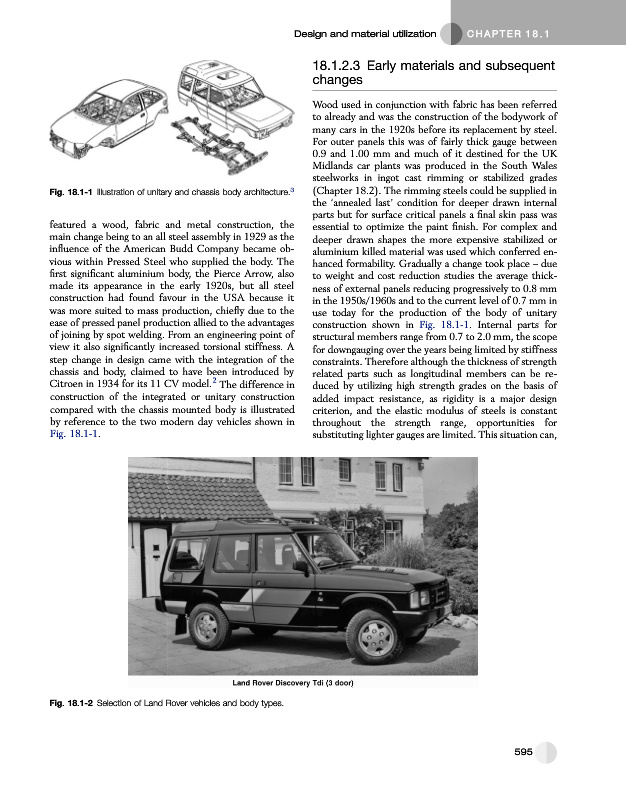 Design and material utilization CHAPTER 18.1

Fig. 18.1-1 Illustration of unitary and chassis body architecture.$^3$

featured a wood, fabric and metal construction, the main change being to an all steel assembly in 1929 as the influence of the American Budd Company became obvious within Pressed Steel who supplied the body. The first significant aluminium body, the Pierce Arrow, also made its appearance in the early 1920s, but all steel construction had found favour in the USA because it was more suited to mass production, chiefly due to the ease of pressed panel production allied to the advantages of joining by spot welding. From an engineering point of view it also significantly increased torsional stiffness. A step change in design came with the integration of the chassis and body, claimed to have been introduced by Citroen in 1934 for its 11 CV model.$^2$ The difference in construction of the integrated or unitary construction compared with the chassis mounted body is illustrated by reference to the two modern day vehicles shown in Fig. 18.1-1.

18.1.2.3 Early materials and subsequent changes

Wood used in conjunction with fabric has been referred to already and was the construction of the bodywork of many cars in the 1920s before its replacement by steel. For outer panels this was of fairly thick gauge between 0.9 and 1.00 mm and much of it destined for the UK Midlands car plants was produced in the South Wales steelworks in ingot cast rimming or stabilized grades (Chapter 18.2). The rimming steels could be supplied in the 'annealed last' condition for deeper drawn internal parts but for surface critical panels a final skin pass was essential to optimize the paint finish. For complex and deeper drawn shapes the more expensive stabilized or aluminium killed material was used which conferred enhanced formability. Gradually a change took place – due to weight and cost reduction studies the average thickness of external panels reducing progressively to 0.8 mm in the 1950s/1960s and to the current level of 0.7 mm in use today for the production of the body of unitary construction shown in Fig. 18.1-1. Internal parts for structural members range from 0.7 to 2.0 mm, the scope for downgauging over the years being limited by stiffness constraints. Therefore although the thickness of strength related parts such as longitudinal members can be reduced by utilizing high strength grades on the basis of added impact resistance, as rigidity is a major design criterion, and the elastic modulus of steels is constant throughout the strength range, opportunities for substituting lighter gauges are limited. This situation can,

Land Rover Discovery Tdi (3 door)

Fig. 18.1-2 Selection of Land Rover vehicles and body types.

595