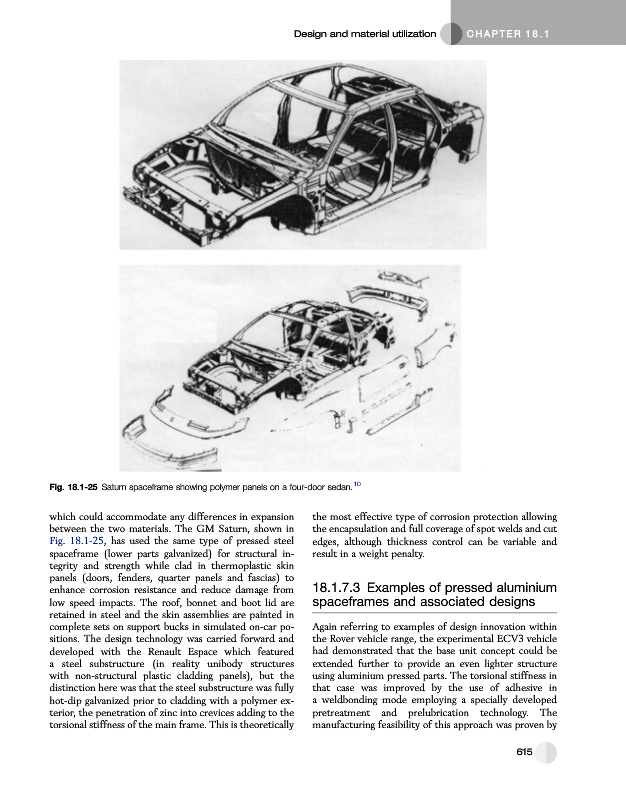 Design and material utilization CHAPTER 18.1

Fig. 18.1-25 Saturn spaceframe showing polymer panels on a four-door sedan.$^{10}$

which could accommodate any differences in expansion between the two materials. The GM Saturn, shown in Fig. 18.1-25, has used the same type of pressed steel spaceframe (lower parts galvanized) for structural integrity and strength while clad in thermoplastic skin panels (doors, fenders, quarter panels and fascias) to enhance corrosion resistance and reduce damage from low speed impacts. The roof, bonnet and boot lid are retained in steel and the skin assemblies are painted in complete sets on support bucks in simulated on-car positions. The design technology was carried forward and developed with the Renault Espace which featured a steel substructure (in reality unibody structures with non-structural plastic cladding panels), but the distinction here was that the steel substructure was fully hot-dip galvanized prior to cladding with a polymer exterior, the penetration of zinc into crevices adding to the torsional stiffness of the main frame. This is theoretically the most effective type of corrosion protection allowing the encapsulation and full coverage of spot welds and cut edges, although thickness control can be variable and result in a weight penalty.

18.1.7.3 Examples of pressed aluminium spaceframes and associated designs

Again referring to examples of design innovation within the Rover vehicle range, the experimental ECV3 vehicle had demonstrated that the base unit concept could be extended further to provide an even lighter structure using aluminium pressed parts. The torsional stiffness in that case was improved by the use of adhesive in a weldbonding mode employing a specially developed pretreatment and prelubrication technology. The manufacturing feasibility of this approach was proven by

615