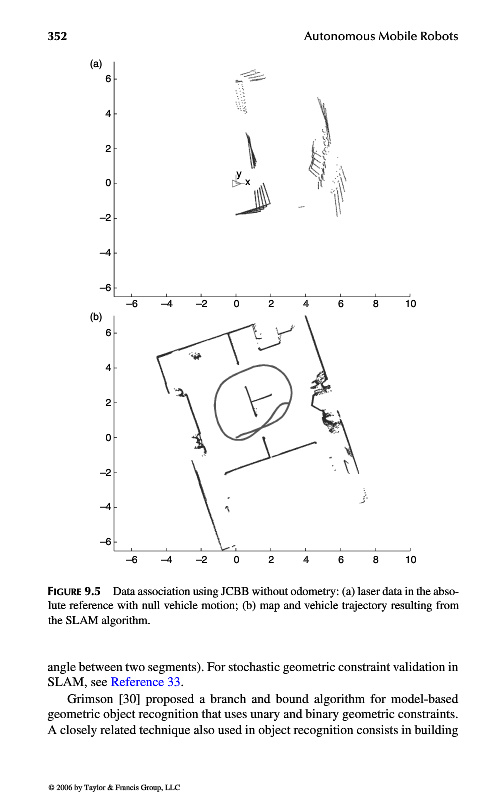 352 Autonomous Mobile Robots

(a)

6

4

2

0

−2

−4

−6

y

x

−6 −4 −2 0 2 4 6 8 10

(b)

6

4

2

0

−2

−4

−6

−6 −4 −2 0 2 4 6 8 10

FIGURE 9.5 Data association using JCBB without odometry: (a) laser data in the absolute reference with null vehicle motion; (b) map and vehicle trajectory resulting from the SLAM algorithm.

angle between two segments). For stochastic geometric constraint validation in SLAM, see Reference 33.

Grimson [30] proposed a branch and bound algorithm for model-based geometric object recognition that uses unary and binary geometric constraints. A closely related technique also used in object recognition consists in building

© 2006 by Taylor & Francis Group, LLC