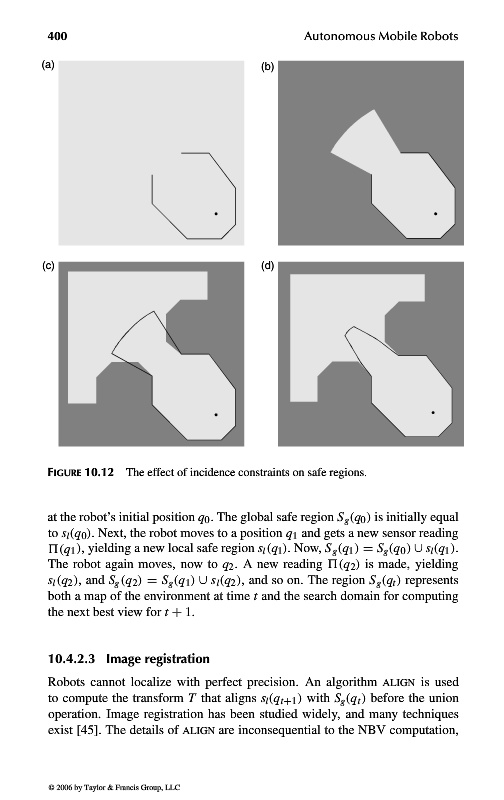 400 Autonomous Mobile Robots

(a)

(b)

(c)

(d)

FIGURE 10.12 The effect of incidence constraints on safe regions.

at the robot's initial position $q_0$. The global safe region $S_g(q_0)$ is initially equal to $s_l(q_0)$. Next, the robot moves to a position $q_1$ and gets a new sensor reading $\Pi(q_1)$, yielding a new local safe region $s_l(q_1)$. Now, $S_g(q_1) = S_g(q_0) \cup s_l(q_1)$. The robot again moves, now to $q_2$. A new reading $\Pi(q_2)$ is made, yielding $s_l(q_2)$, and $S_g(q_2) = S_g(q_1) \cup s_l(q_2)$, and so on. The region $S_g(q_t)$ represents both a map of the environment at time $t$ and the search domain for computing the next best view for $t + 1$.

10.4.2.3 Image registration

Robots cannot localize with perfect precision. An algorithm ALIGN is used to compute the transform $T$ that aligns $s_l(q_{t+1})$ with $S_g(q_t)$ before the union operation. Image registration has been studied widely, and many techniques exist [45]. The details of ALIGN are inconsequential to the NBV computation,

© 2006 by Taylor & Francis Group, LLC