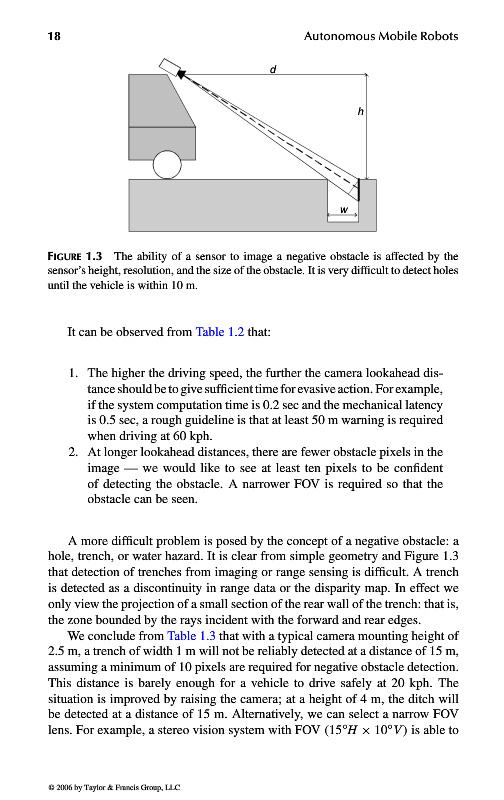 18 Autonomous Mobile Robots

d

h

w

FIGURE 1.3 The ability of a sensor to image a negative obstacle is affected by the sensor's height, resolution, and the size of the obstacle. It is very difficult to detect holes until the vehicle is within 10 m.

It can be observed from Table 1.2 that:

1. The higher the driving speed, the further the camera lookahead distance should be to give sufficient time for evasive action. For example, if the system computation time is 0.2 sec and the mechanical latency is 0.5 sec, a rough guideline is that at least 50 m warning is required when driving at 60 kph.
2. At longer lookahead distances, there are fewer obstacle pixels in the image — we would like to see at least ten pixels to be confident of detecting the obstacle. A narrower FOV is required so that the obstacle can be seen.

A more difficult problem is posed by the concept of a negative obstacle: a hole, trench, or water hazard. It is clear from simple geometry and Figure 1.3 that detection of trenches from imaging or range sensing is difficult. A trench is detected as a discontinuity in range data or the disparity map. In effect we only view the projection of a small section of the rear wall of the trench: that is, the zone bounded by the rays incident with the forward and rear edges.

We conclude from Table 1.3 that with a typical camera mounting height of 2.5 m, a trench of width 1 m will not be reliably detected at a distance of 15 m, assuming a minimum of 10 pixels are required for negative obstacle detection. This distance is barely enough for a vehicle to drive safely at 20 kph. The situation is improved by raising the camera; at a height of 4 m, the ditch will be detected at a distance of 15 m. Alternatively, we can select a narrow FOV lens. For example, a stereo vision system with FOV ($15°H \times 10°V$) is able to

© 2006 by Taylor & Francis Group, LLC