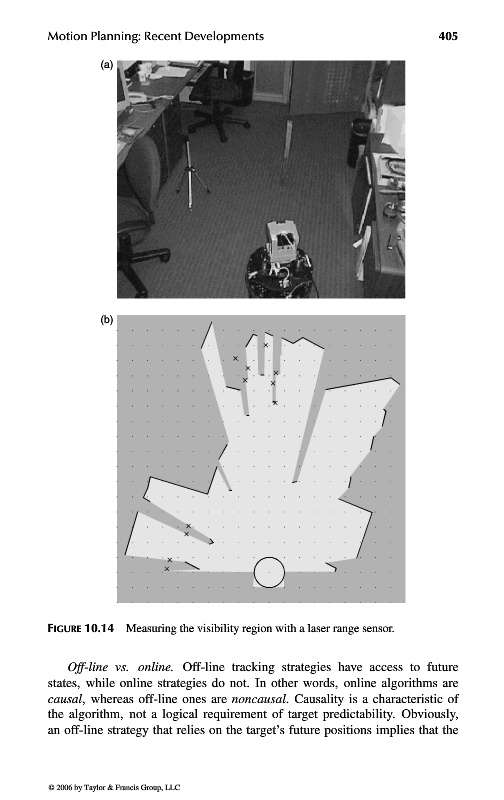 Motion Planning: Recent Developments 405

(a)

(b)

FIGURE 10.14 Measuring the visibility region with a laser range sensor.

Off-line vs. online. Off-line tracking strategies have access to future states, while online strategies do not. In other words, online algorithms are causal, whereas off-line ones are noncausal. Causality is a characteristic of the algorithm, not a logical requirement of target predictability. Obviously, an off-line strategy that relies on the target's future positions implies that the

© 2006 by Taylor & Francis Group, LLC