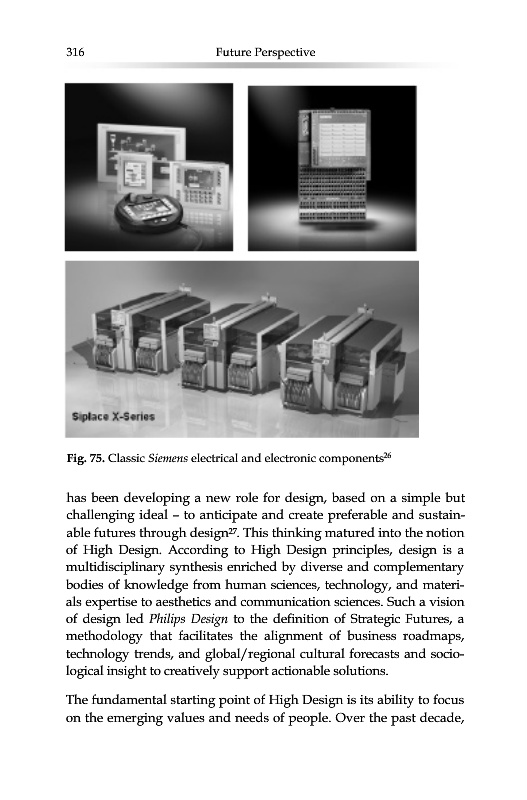 316 Future Perspective

Siplace X-Series

Fig. 75. Classic Siemens electrical and electronic components$^{26}$

has been developing a new role for design, based on a simple but challenging ideal – to anticipate and create preferable and sustainable futures through design$^{27}$. This thinking matured into the notion of High Design. According to High Design principles, design is a multidisciplinary synthesis enriched by diverse and complementary bodies of knowledge from human sciences, technology, and materials expertise to aesthetics and communication sciences. Such a vision of design led Philips Design to the definition of Strategic Futures, a methodology that facilitates the alignment of business roadmaps, technology trends, and global/regional cultural forecasts and sociological insight to creatively support actionable solutions.

The fundamental starting point of High Design is its ability to focus on the emerging values and needs of people. Over the past decade,