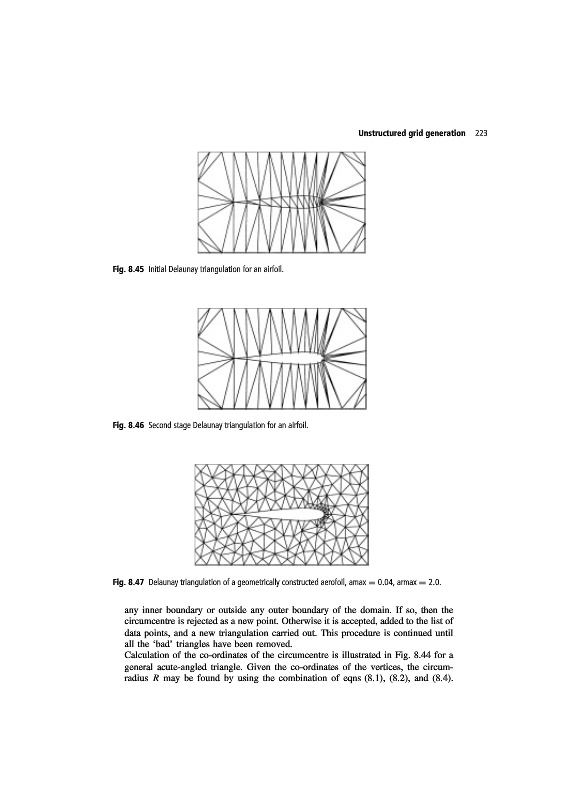 Unstructured grid generation 223

Fig. 8.45 Initial Delaunay triangulation for an airfoil.

Fig. 8.46 Second stage Delaunay triangulation for an airfoil.

Fig. 8.47 Delaunay triangulation of a geometrically constructed aerofoil, amax = 0.04, armax = 2.0.

any inner boundary or outside any outer boundary of the domain. If so, then the circumcentre is rejected as a new point. Otherwise it is accepted, added to the list of data points, and a new triangulation carried out. This procedure is continued until all the 'bad' triangles have been removed.

Calculation of the co-ordinates of the circumcentre is illustrated in Fig. 8.44 for a general acute-angled triangle. Given the co-ordinates of the vertices, the circumradius $R$ may be found by using the combination of eqns (8.1), (8.2), and (8.4).