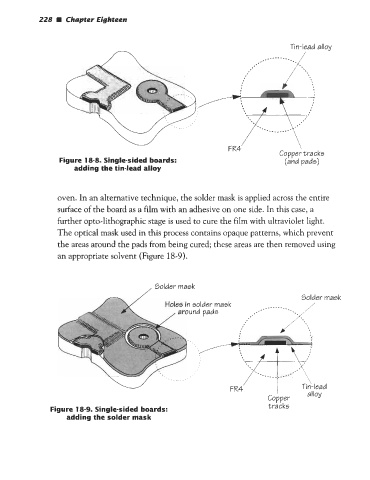 228 ■ Chapter Eighteen

Tin-lead alloy

FR4

Copper tracks (and pads)

Figure 18-8. Single-sided boards: adding the tin-lead alloy

oven. In an alternative technique, the solder mask is applied across the entire surface of the board as a film with an adhesive on one side. In this case, a further opto-lithographic stage is used to cure the film with ultraviolet light. The optical mask used in this process contains opaque patterns, which prevent the areas around the pads from being cured; these areas are then removed using an appropriate solvent (Figure 18-9).

Solder mask

Holes in solder mask around pads

Solder mask

FR4

Copper tracks

Tin-lead alloy

Figure 18-9. Single-sided boards: adding the solder mask