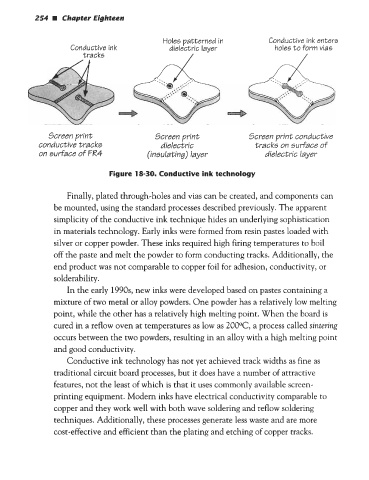 254 ■ Chapter Eighteen

Conductive ink tracks

Holes patterned in dielectric layer

Conductive ink enters holes to form vias

Screen print conductive tracks on surface of FR4

Screen print dielectric (insulating) layer

Screen print conductive tracks on surface of dielectric layer

Figure 18-30. Conductive ink technology

Finally, plated through-holes and vias can be created, and components can be mounted, using the standard processes described previously. The apparent simplicity of the conductive ink technique hides an underlying sophistication in materials technology. Early inks were formed from resin pastes loaded with silver or copper powder. These inks required high firing temperatures to boil off the paste and melt the powder to form conducting tracks. Additionally, the end product was not comparable to copper foil for adhesion, conductivity, or solderability.

In the early 1990s, new inks were developed based on pastes containing a mixture of two metal or alloy powders. One powder has a relatively low melting point, while the other has a relatively high melting point. When the board is cured in a reflow oven at temperatures as low as 200°C, a process called sintering occurs between the two powders, resulting in an alloy with a high melting point and good conductivity.

Conductive ink technology has not yet achieved track widths as fine as traditional circuit board processes, but it does have a number of attractive features, not the least of which is that it uses commonly available screen-printing equipment. Modern inks have electrical conductivity comparable to copper and they work well with both wave soldering and reflow soldering techniques. Additionally, these processes generate less waste and are more cost-effective and efficient than the plating and etching of copper tracks.