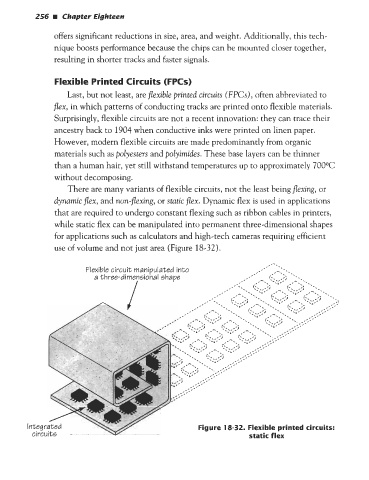 256 ■ Chapter Eighteen

offers significant reductions in size, area, and weight. Additionally, this technique boosts performance because the chips can be mounted closer together, resulting in shorter tracks and faster signals.

Flexible Printed Circuits (FPCs)

Last, but not least, are flexible printed circuits (FPCs), often abbreviated to flex, in which patterns of conducting tracks are printed onto flexible materials. Surprisingly, flexible circuits are not a recent innovation: they can trace their ancestry back to 1904 when conductive inks were printed on linen paper. However, modern flexible circuits are made predominantly from organic materials such as polyesters and polyimides. These base layers can be thinner than a human hair, yet still withstand temperatures up to approximately 700°C without decomposing.

There are many variants of flexible circuits, not the least being flexing, or dynamic flex, and non-flexing, or static flex. Dynamic flex is used in applications that are required to undergo constant flexing such as ribbon cables in printers, while static flex can be manipulated into permanent three-dimensional shapes for applications such as calculators and high-tech cameras requiring efficient use of volume and not just area (Figure 18-32).

Flexible circuit manipulated into a three-dimensional shape

Integrated circuits

Figure 18-32. Flexible printed circuits: static flex