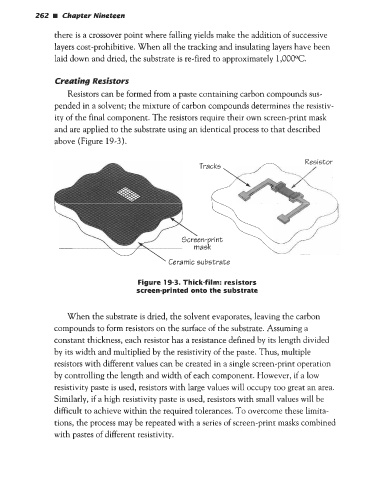 262 ■ Chapter Nineteen

there is a crossover point where falling yields make the addition of successive layers cost-prohibitive. When all the tracking and insulating layers have been laid down and dried, the substrate is re-fired to approximately 1,000°C.

Creating Resistors

Resistors can be formed from a paste containing carbon compounds suspended in a solvent; the mixture of carbon compounds determines the resistivity of the final component. The resistors require their own screen-print mask and are applied to the substrate using an identical process to that described above (Figure 19-3).

Tracks

Resistor

Screen-print mask

Ceramic substrate

Figure 19-3. Thick-film: resistors screen-printed onto the substrate

When the substrate is dried, the solvent evaporates, leaving the carbon compounds to form resistors on the surface of the substrate. Assuming a constant thickness, each resistor has a resistance defined by its length divided by its width and multiplied by the resistivity of the paste. Thus, multiple resistors with different values can be created in a single screen-print operation by controlling the length and width of each component. However, if a low resistivity paste is used, resistors with large values will occupy too great an area. Similarly, if a high resistivity paste is used, resistors with small values will be difficult to achieve within the required tolerances. To overcome these limitations, the process may be repeated with a series of screen-print masks combined with pastes of different resistivity.