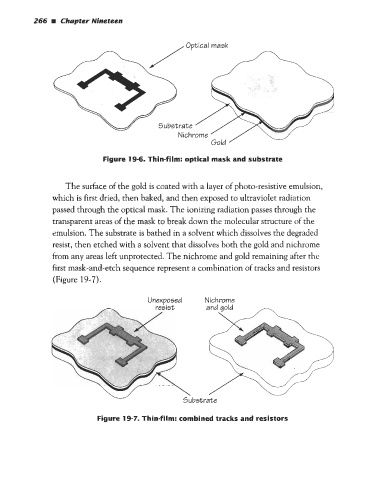 266 ■ Chapter Nineteen

Optical mask

Substrate
Nichrome
Gold

Figure 19-6. Thin-film: optical mask and substrate

The surface of the gold is coated with a layer of photo-resistive emulsion, which is first dried, then baked, and then exposed to ultraviolet radiation passed through the optical mask. The ionizing radiation passes through the transparent areas of the mask to break down the molecular structure of the emulsion. The substrate is bathed in a solvent which dissolves the degraded resist, then etched with a solvent that dissolves both the gold and nichrome from any areas left unprotected. The nichrome and gold remaining after the first mask-and-etch sequence represent a combination of tracks and resistors (Figure 19-7).

Unexposed resist

Nichrome and gold

Substrate

Figure 19-7. Thin-film: combined tracks and resistors